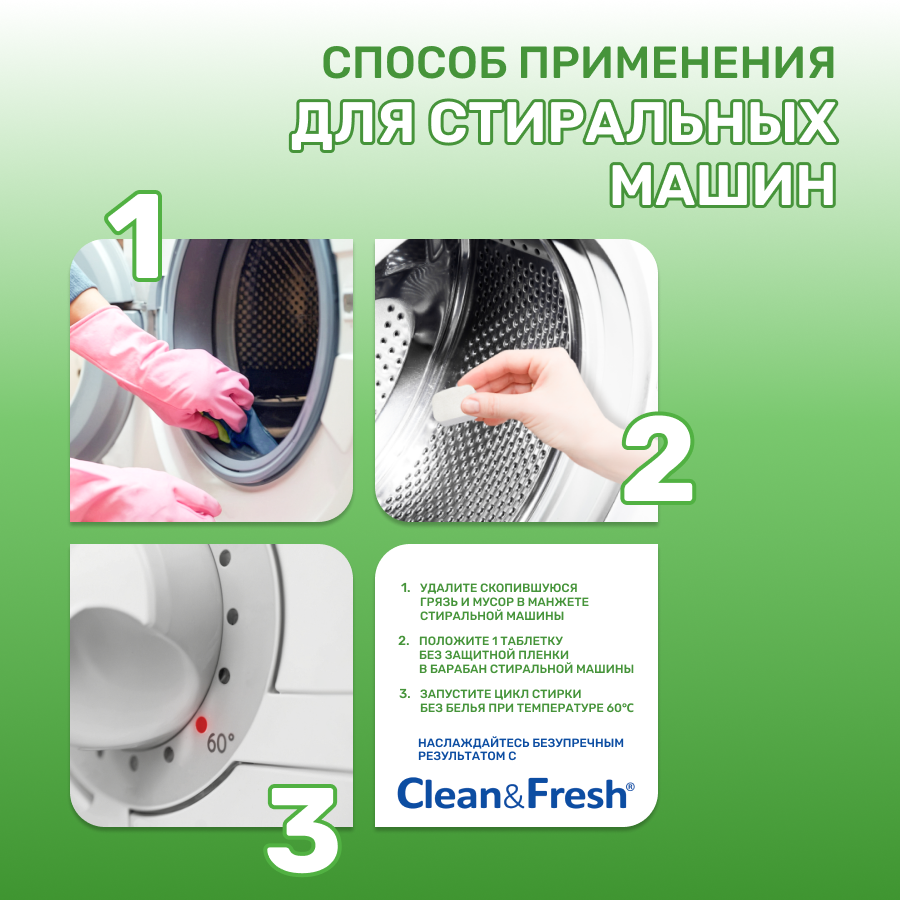 СПОСОБ ПРИМЕНЕНИЯ
ДЛЯ СТИРАЛЬНЫХ
МАШИН

1

2

60°

3

1. УДАЛИТЕ СКОПИВШУЮСЯ ГРЯЗЬ И МУСОР В МАНЖЕТЕ СТИРАЛЬНОЙ МАШИНЫ

2. ПОЛОЖИТЕ 1 ТАБЛЕТКУ БЕЗ ЗАЩИТНОЙ ПЛЕНКИ В БАРАБАН СТИРАЛЬНОЙ МАШИНЫ

3. ЗАПУСТИТЕ ЦИКЛ СТИРКИ БЕЗ БЕЛЬЯ ПРИ ТЕМПЕРАТУРЕ 60°C

НАСЛАЖДАЙТЕСЬ БЕЗУПРЕЧНЫМ РЕЗУЛЬТАТОМ С

Clean&Fresh®