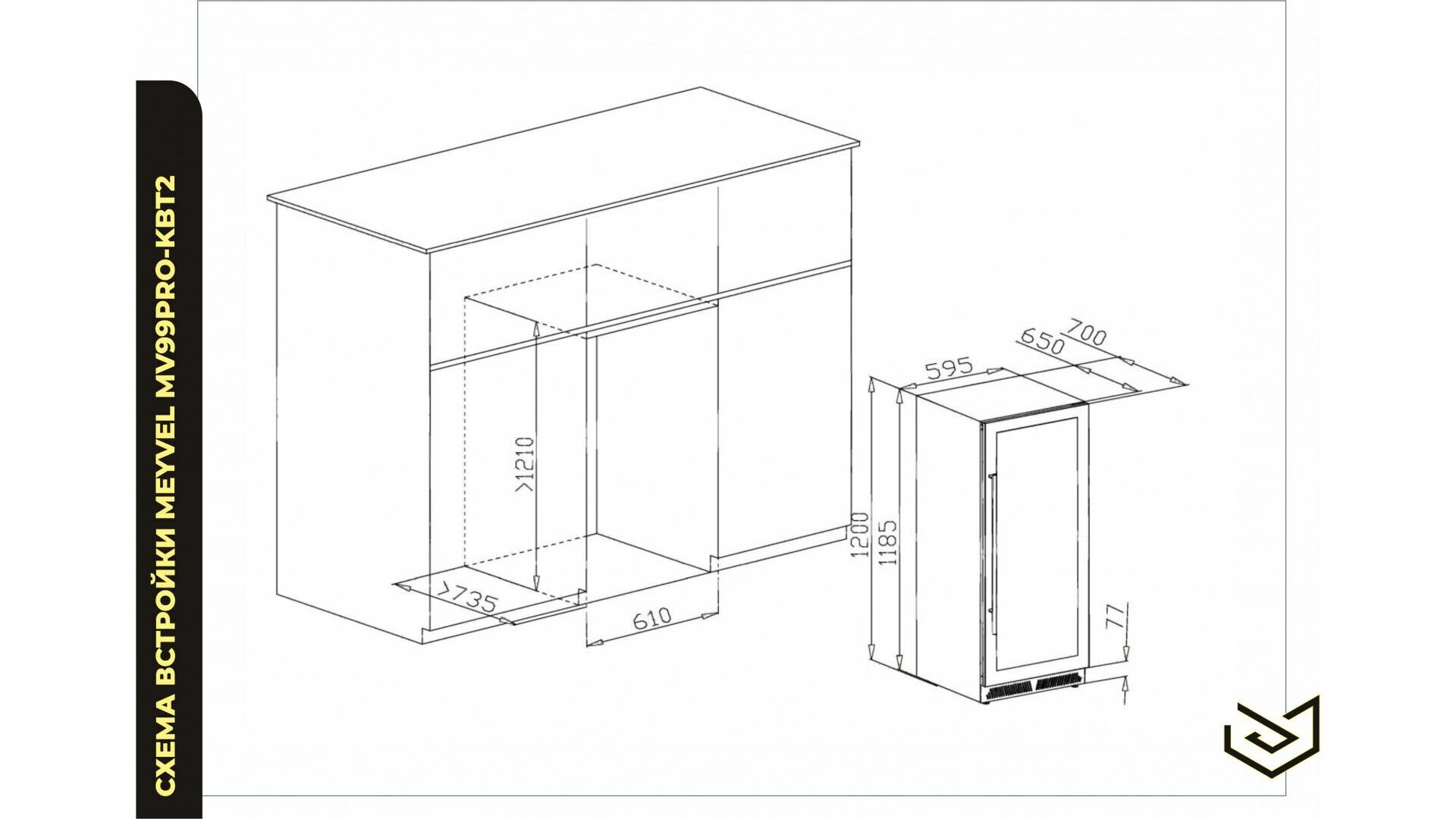 СХЕМА ВСТРОЙКИ MEYVEL MV99PRO-KBT2

>1210

>735

610

595

650

700

1200

1185

77