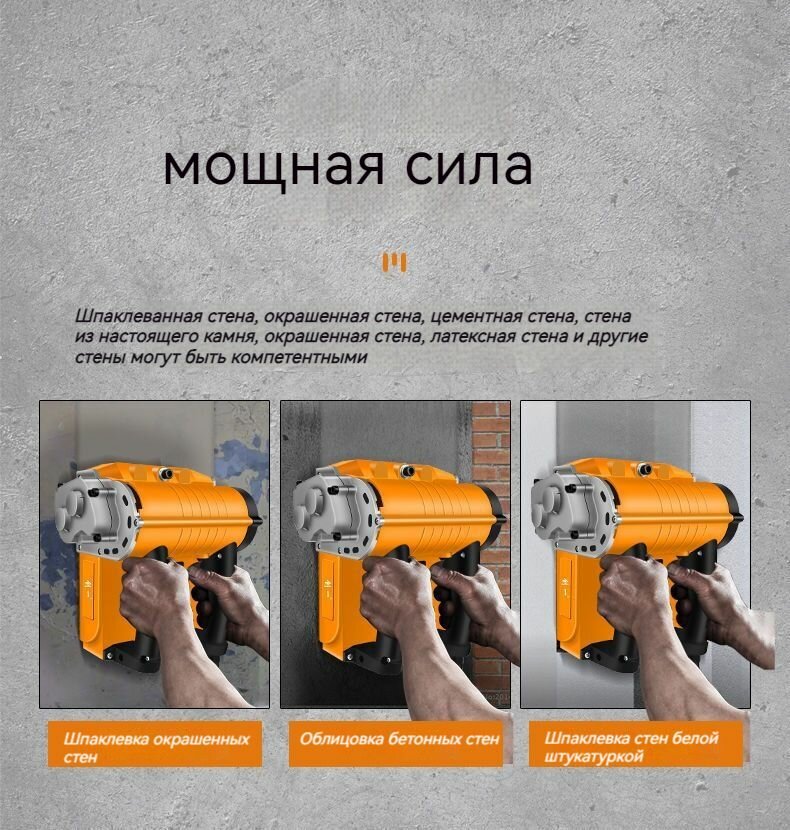 мощная сила

Шпаклеванная стена, окрашенная стена, цементная стена, стена из настоящего камня, окрашенная стена, латексная стена и другие стены могут быть компетентными

Шпаклевка окрашенных стен

Облицовка бетонных стен

Шпаклевка стен белой штукатуркой