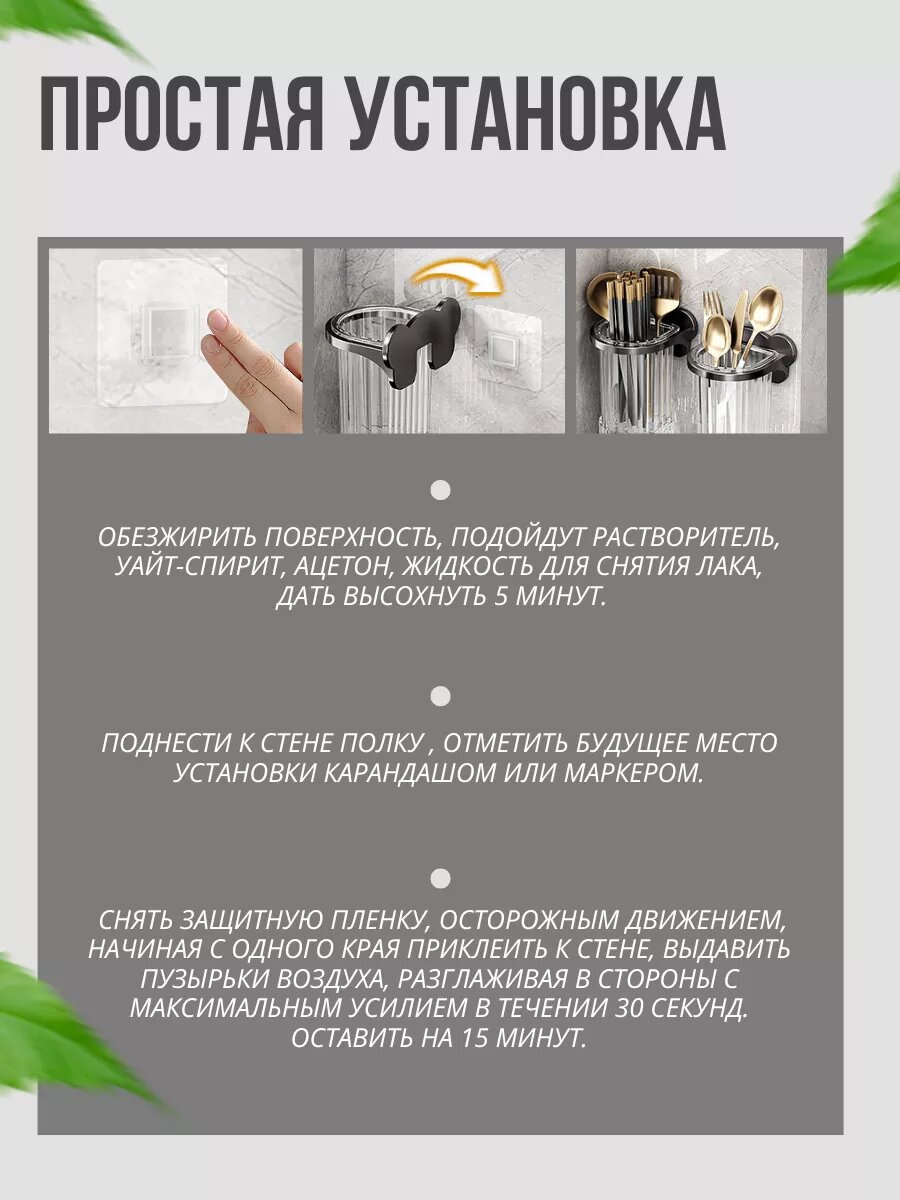 ПРОСТАЯ УСТАНОВКА

ОБЕЗЖИРИТЬ ПОВЕРХНОСТЬ, ПОДОЙДУТ РАСТВОРИТЕЛЬ, УАЙТ-СПИРИТ, АЦЕТОН, ЖИДКОСТЬ ДЛЯ СНЯТИЯ ЛАКА, ДАТЬ ВЫСОХНУТЬ 5 МИНУТ.

ПОДНЕСТИ К СТЕНЕ ПОЛКУ , ОТМЕТИТЬ БУДУЩЕЕ МЕСТО УСТАНОВКИ КАРАНДАШОМ ИЛИ МАРКЕРОМ.

СНЯТЬ ЗАЩИТНУЮ ПЛЕНКУ, ОСТОРОЖНЫМ ДВИЖЕНИЕМ, НАЧИНАЯ С ОДНОГО КРАЯ ПРИКЛЕИТЬ К СТЕНЕ, ВЫДАВИТЬ ПУЗЫРЬКИ ВОЗДУХА, РАЗГЛАЖИВАЯ В СТОРОНЫ С МАКСИМАЛЬНЫМ УСИЛИЕМ В ТЕЧЕНИИ 30 СЕКУНД. ОСТАВИТЬ НА 15 МИНУТ.