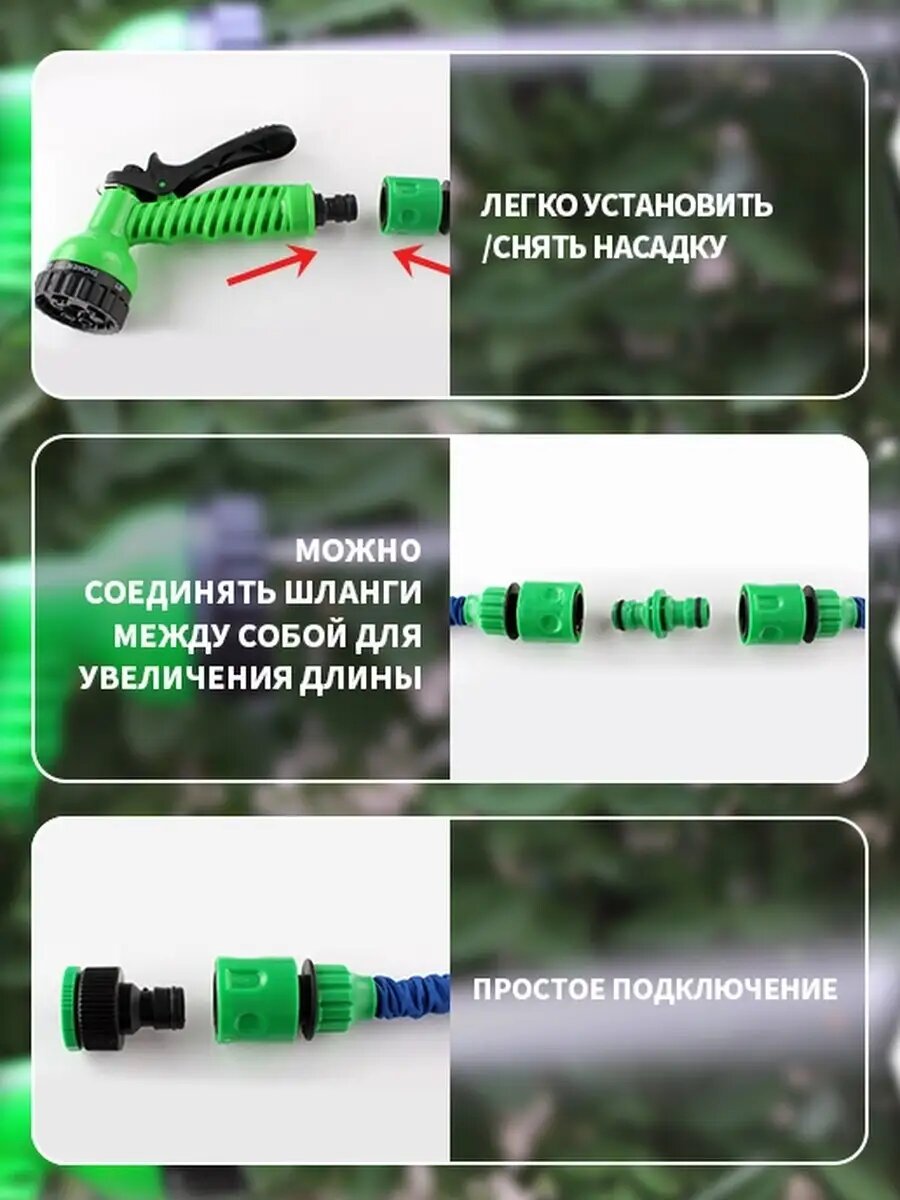 ЛЕГКО УСТАНОВИТЬ /СНЯТЬ НАСАДКУ

МОЖНО СОЕДИНЯТЬ ШЛАНГИ МЕЖДУ СОБОЙ ДЛЯ УВЕЛИЧЕНИЯ ДЛИНЫ

ПРОСТОЕ ПОДКЛЮЧЕНИЕ