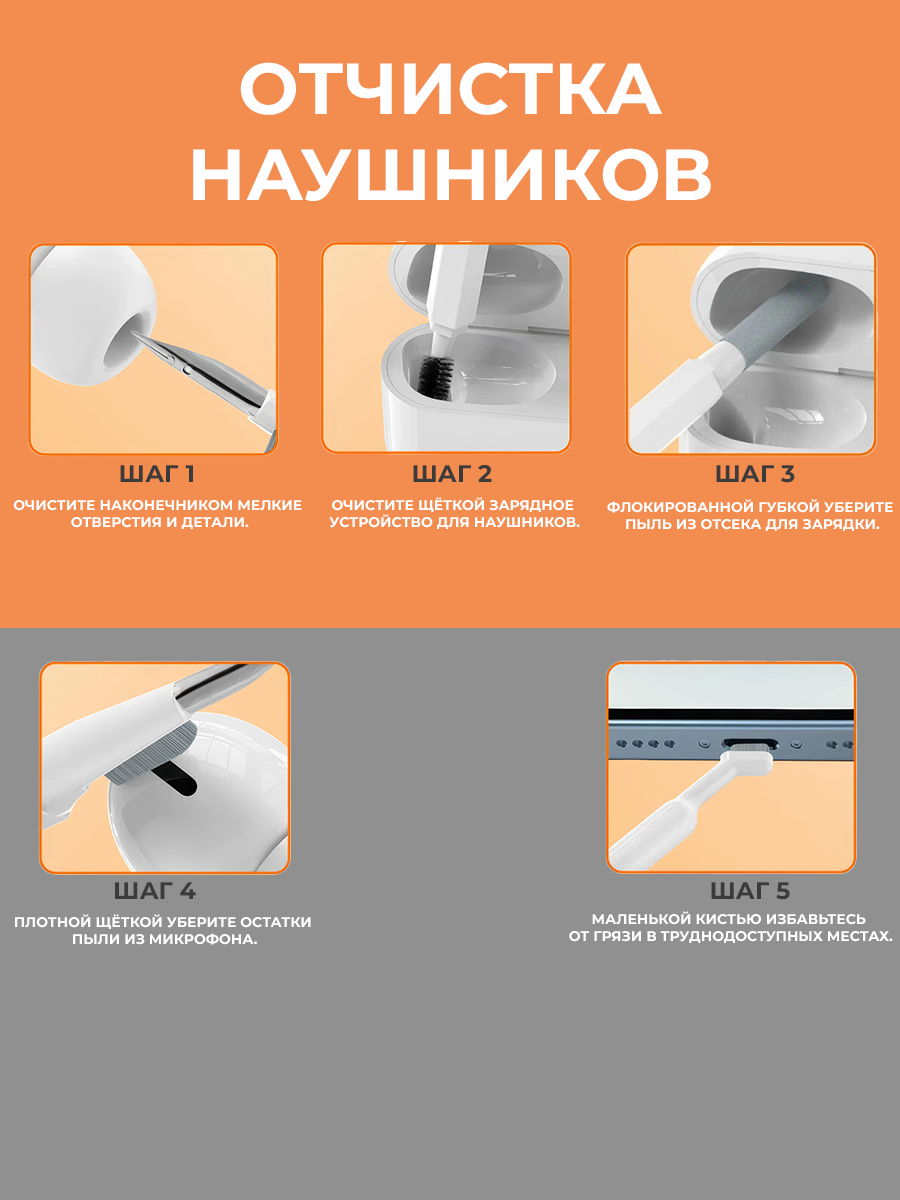 ОТЧИСТКА НАУШНИКОВ

ШАГ 1

ОЧИСТИТЕ НАКОНЕЧНИКОМ МЕЛКИЕ ОТВЕРСТИЯ И ДЕТАЛИ.

ШАГ 2

ОЧИСТИТЕ ЩЁТКОЙ ЗАРЯДНОЕ УСТРОЙСТВО ДЛЯ НАУШНИКОВ.

ШАГ 3

ФЛОКИРОВАННОЙ ГУБКОЙ УБЕРИТЕ ПЫЛЬ ИЗ ОТСЕКА ДЛЯ ЗАРЯДКИ.

ШАГ 4

ПЛОТНОЙ ЩЁТКОЙ УБЕРИТЕ ОСТАТКИ ПЫЛИ ИЗ МИКРОФОНА.

ШАГ 5

МАЛЕНЬКОЙ КИСТЬЮ ИЗБАВЬТЕСЬ ОТ ГРЯЗИ В ТРУДНОДОСТУПНЫХ МЕСТАХ.