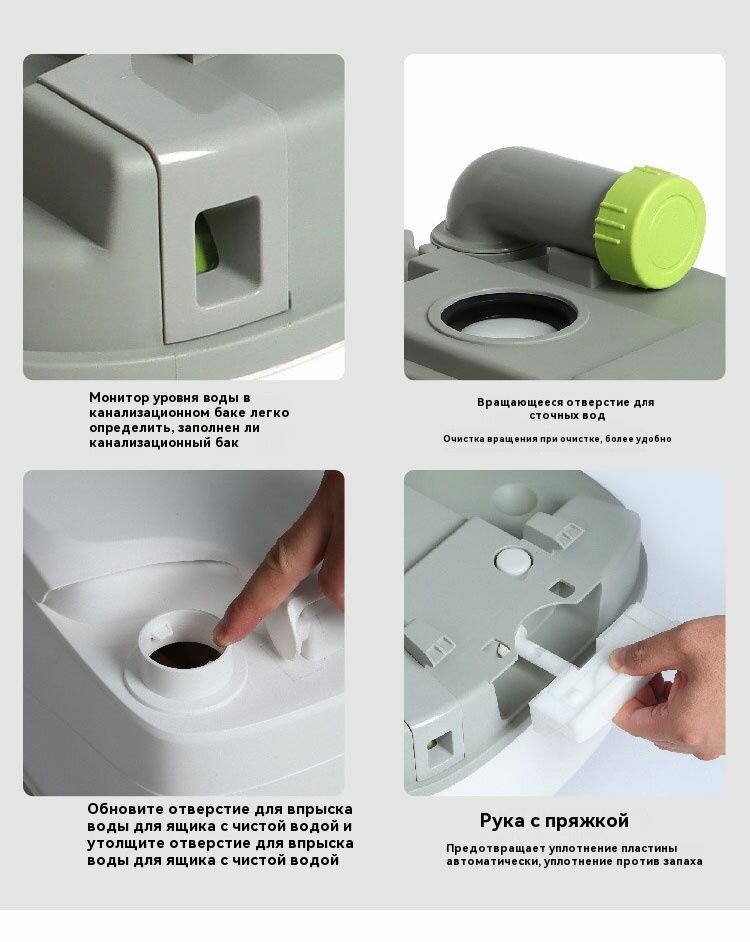 Монитор уровня воды в канализационном баке легко определить, заполнен ли канализационный бак

Вращающееся отверстие для сточных вод

Очистка вращения при очистке, более удобно

Обновите отверстие для впрыска воды для ящика с чистой водой и утолщите отверстие для впрыска воды для ящика с чистой водой

Рука с пряжкой

Предотвращает уплотнение пластины автоматически, уплотнение против запаха