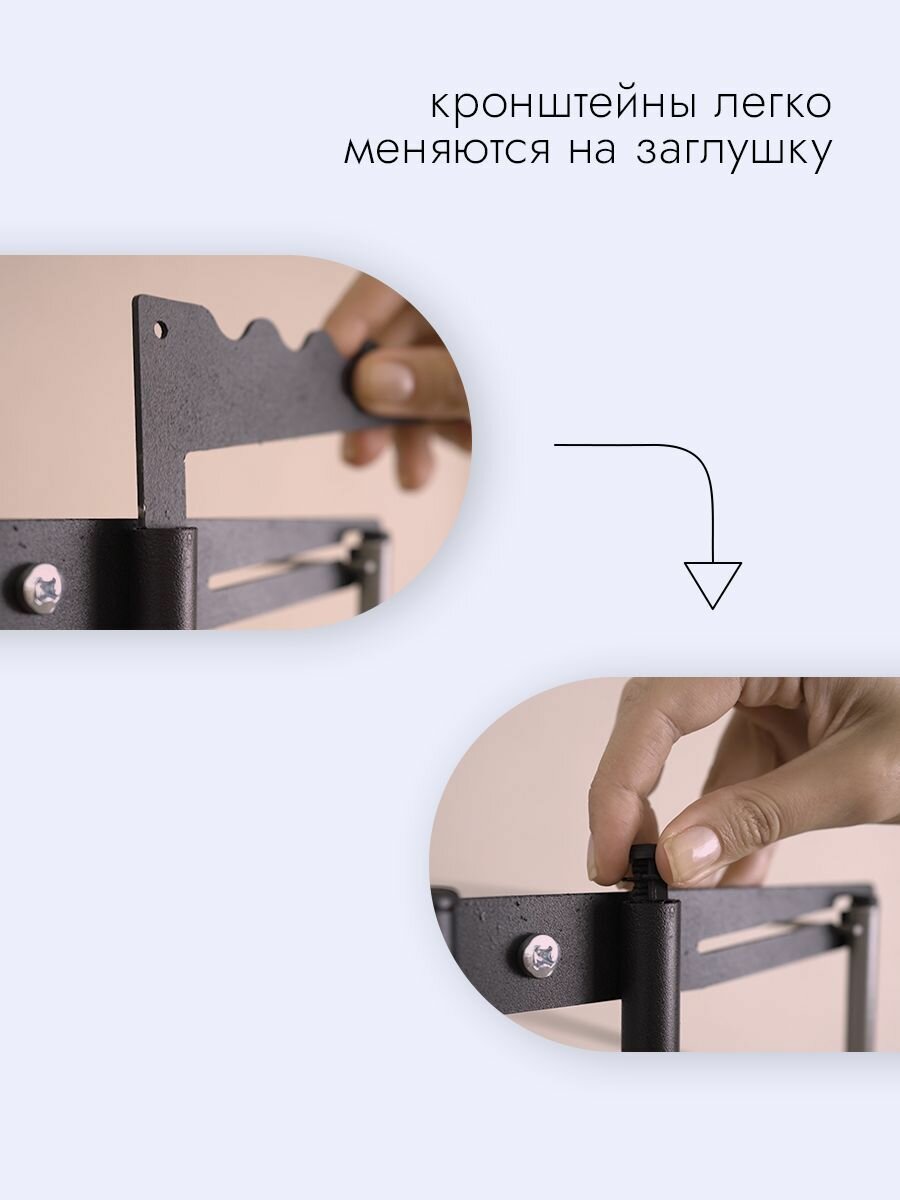 кронштейны легко меняются на заглушку