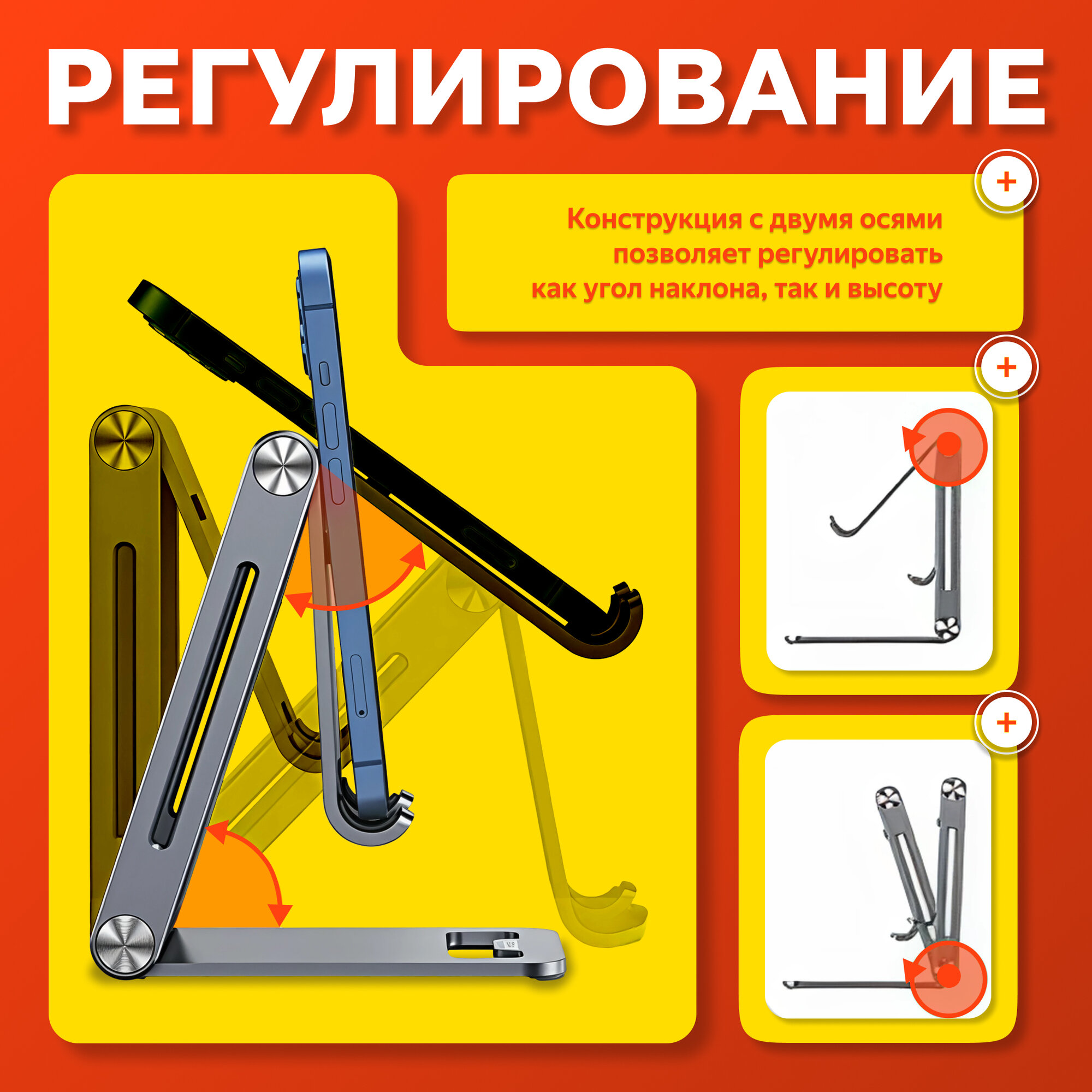 РЕГУЛИРОВАНИЕ

+

Конструкция с двумя осями позволяет регулировать как угол наклона, так и высоту

+

+