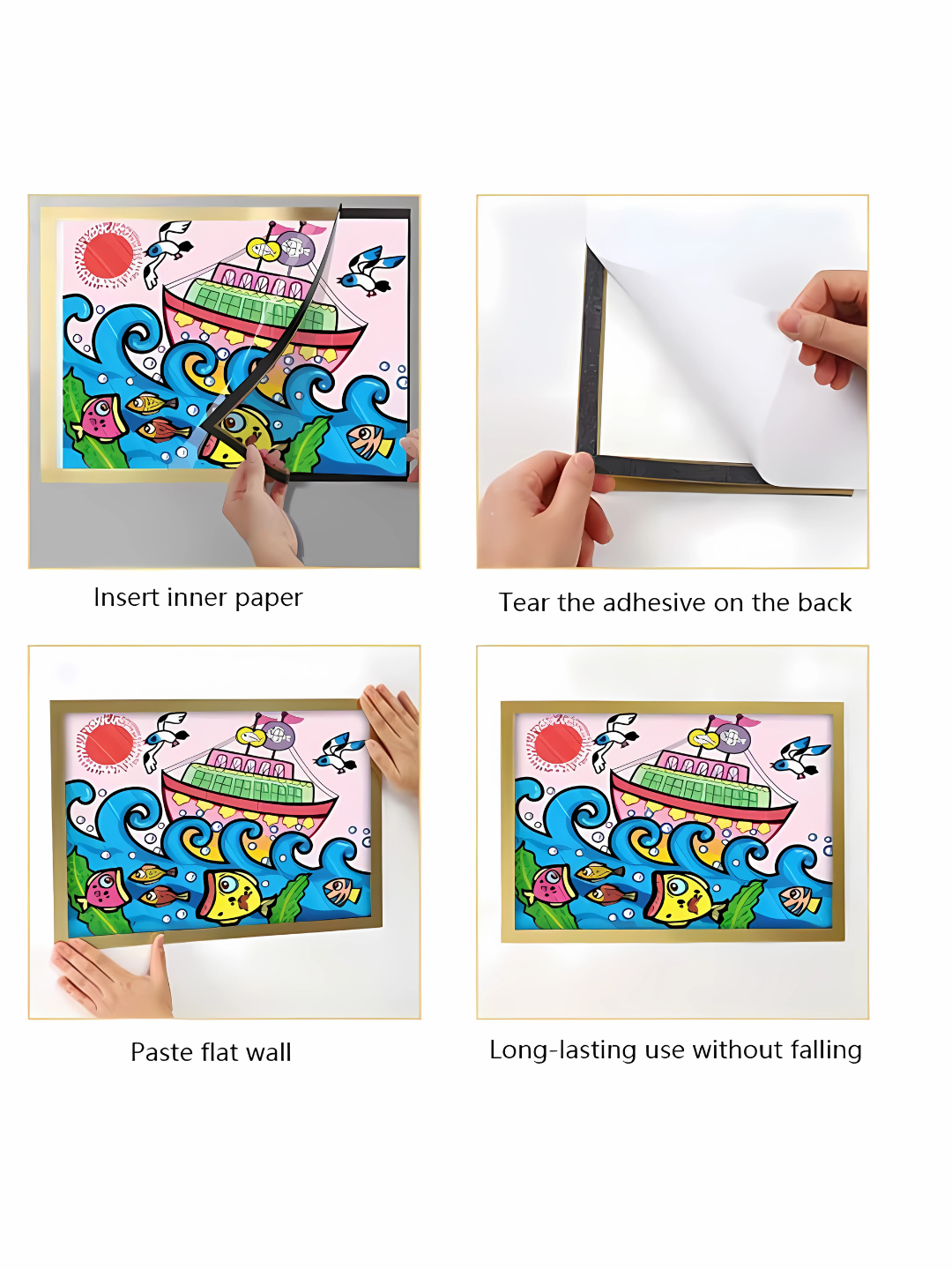 Insert inner paper

Tear the adhesive on the back

Paste flat wall

Long-lasting use without falling