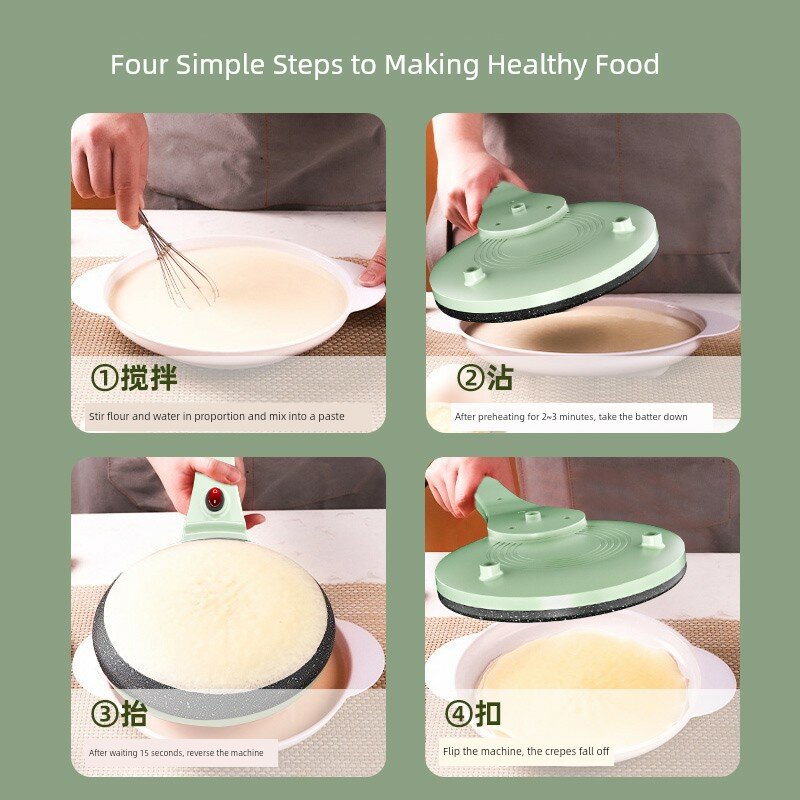 Four Simple Steps to Making Healthy Food

①搅拌

Stir flour and water in proportion and mix into a paste

②沾

After preheating for 2~3 minutes, take the batter down

③抬

After waiting 15 seconds, reverse the machine

④扣

Flip the machine, the crepes fall off