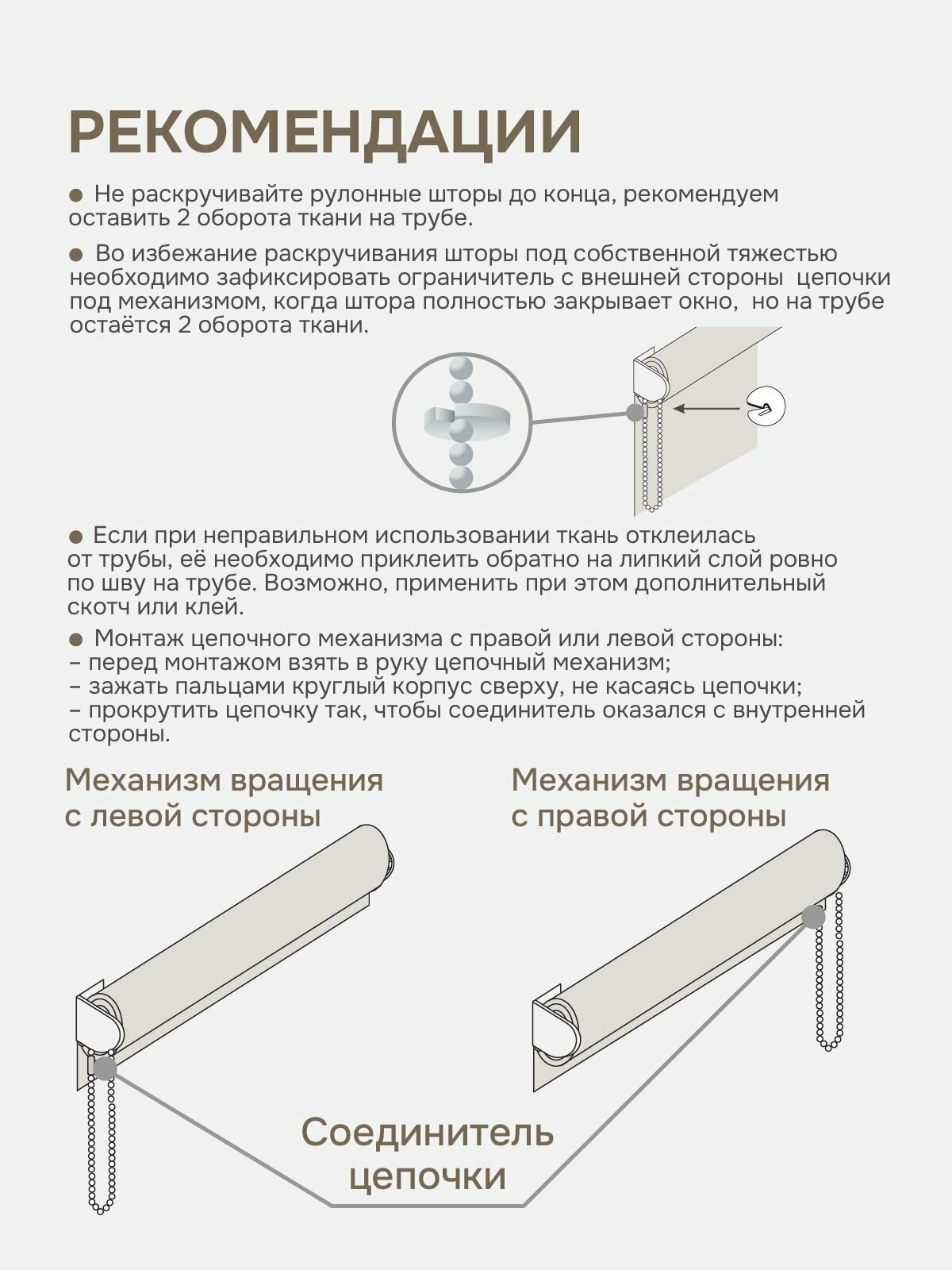 РЕКОМЕНДАЦИИ

● Не раскручивайте рулонные шторы до конца, рекомендуем оставить 2 оборота ткани на трубе.

● Во избежание раскручивания шторы под собственной тяжестью необходимо зафиксировать ограничитель с внешней стороны цепочки под механизмом, когда штора полностью закрывает окно, но на трубе остаётся 2 оборота ткани.

● Если при неправильном использовании ткань отклеилась от трубы, её необходимо приклеить обратно на липкий слой ровно по шву на трубе. Возможно, применить при этом дополнительный скотч или клей.

● Монтаж цепочного механизма с правой или левой стороны:
– перед монтажом взять в руку цепочный механизм;
– зажать пальцами круглый корпус сверху, не касаясь цепочки;
– прокрутить цепочку так, чтобы соединитель оказался с внутренней стороны.

Механизм вращения с левой стороны

Механизм вращения с правой стороны

Соединитель цепочки