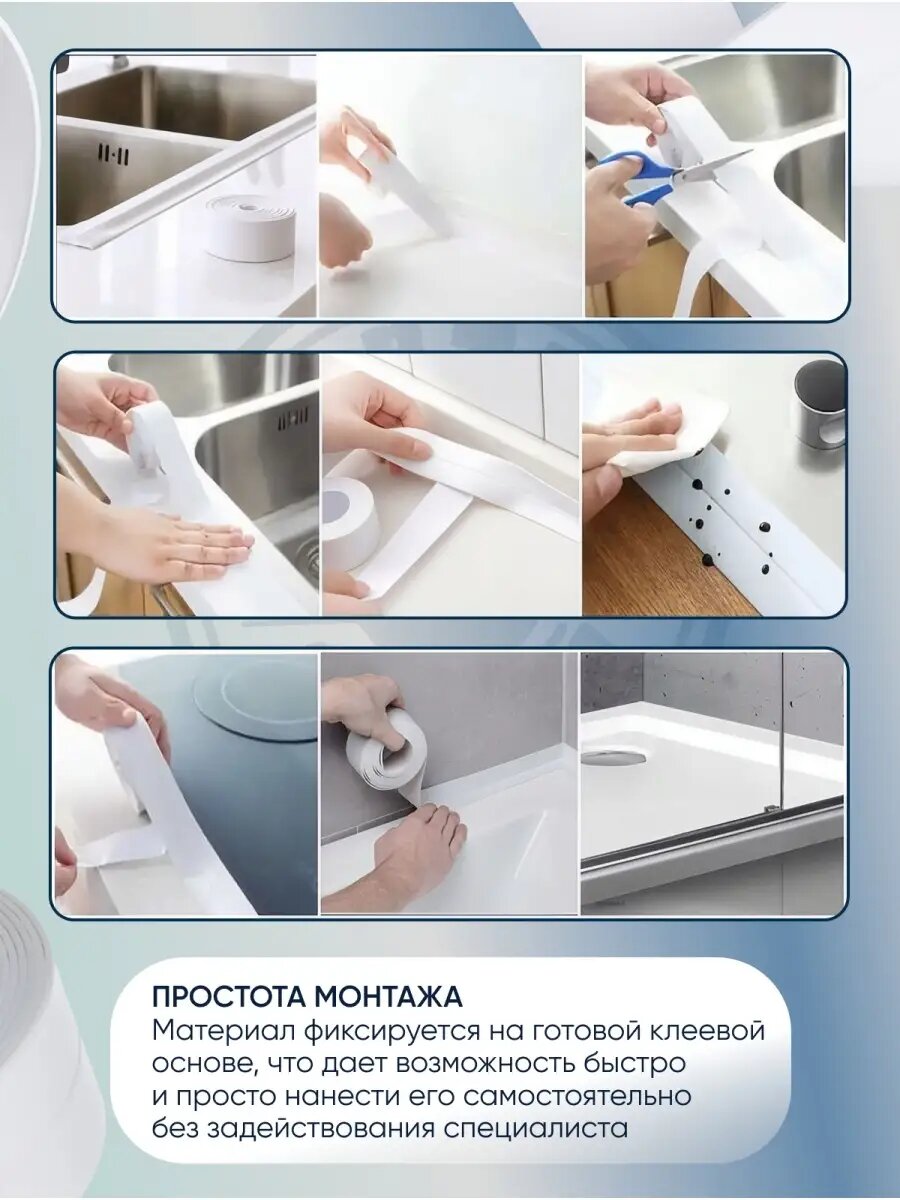 ПРОСТОТА МОНТАЖА
Материал фиксируется на готовой клеевой основе, что дает возможность быстро и просто нанести его самостоятельно без задействования специалиста