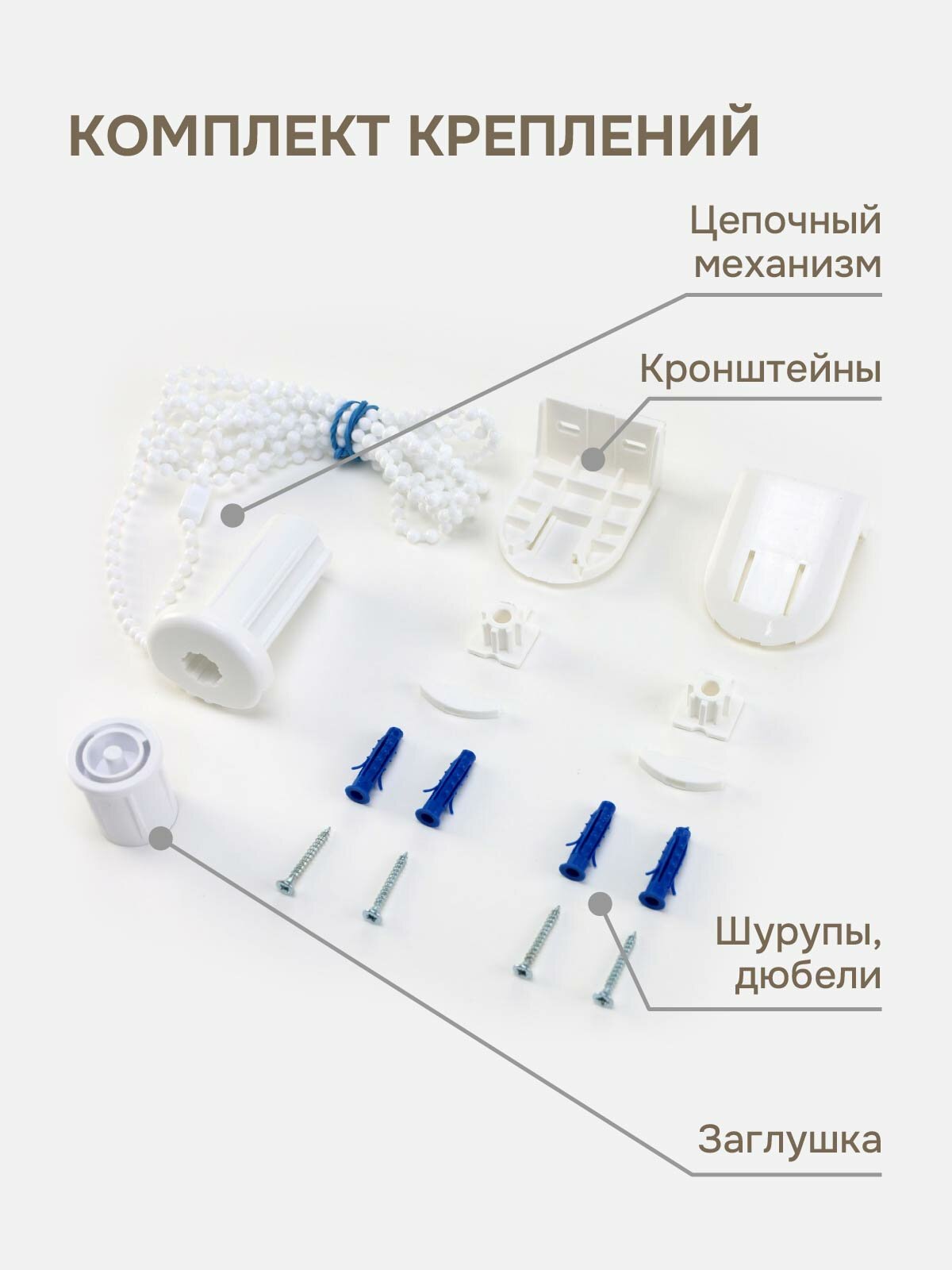 КОМПЛЕКТ КРЕПЛЕНИЙ

Цепочный механизм

Кронштейны

Шурупы, дюбели

Заглушка