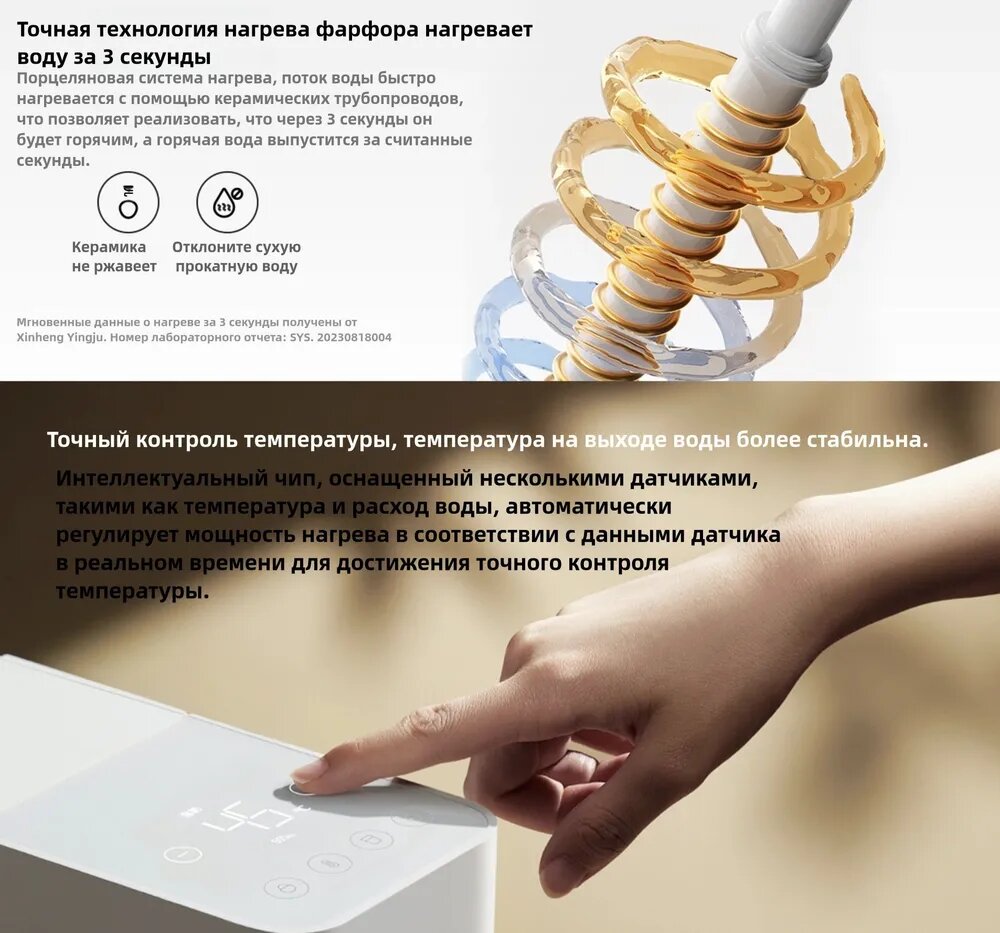 Точная технология нагрева фарфора нагревает воду за 3 секунды
Порцеляновая система нагрева, поток воды быстро нагревается с помощью керамических трубопроводов, что позволяет реализовать, что через 3 секунды он будет горячим, а горячая вода выпустится за считанные секунды.

Керамика не ржавеет

Отклоните сухую прокатную воду

Мгновенные данные о нагреве за 3 секунды получены от Xinheng Yingju. Номер лабораторного отчета: SYS. 20230818004

Точный контроль температуры, температура на выходе воды более стабильна.

Интеллектуальный чип, оснащенный несколькими датчиками, такими как температура и расход воды, автоматически регулирует мощность нагрева в соответствии с данными датчика в реальном времени для достижения точного контроля температуры.

55