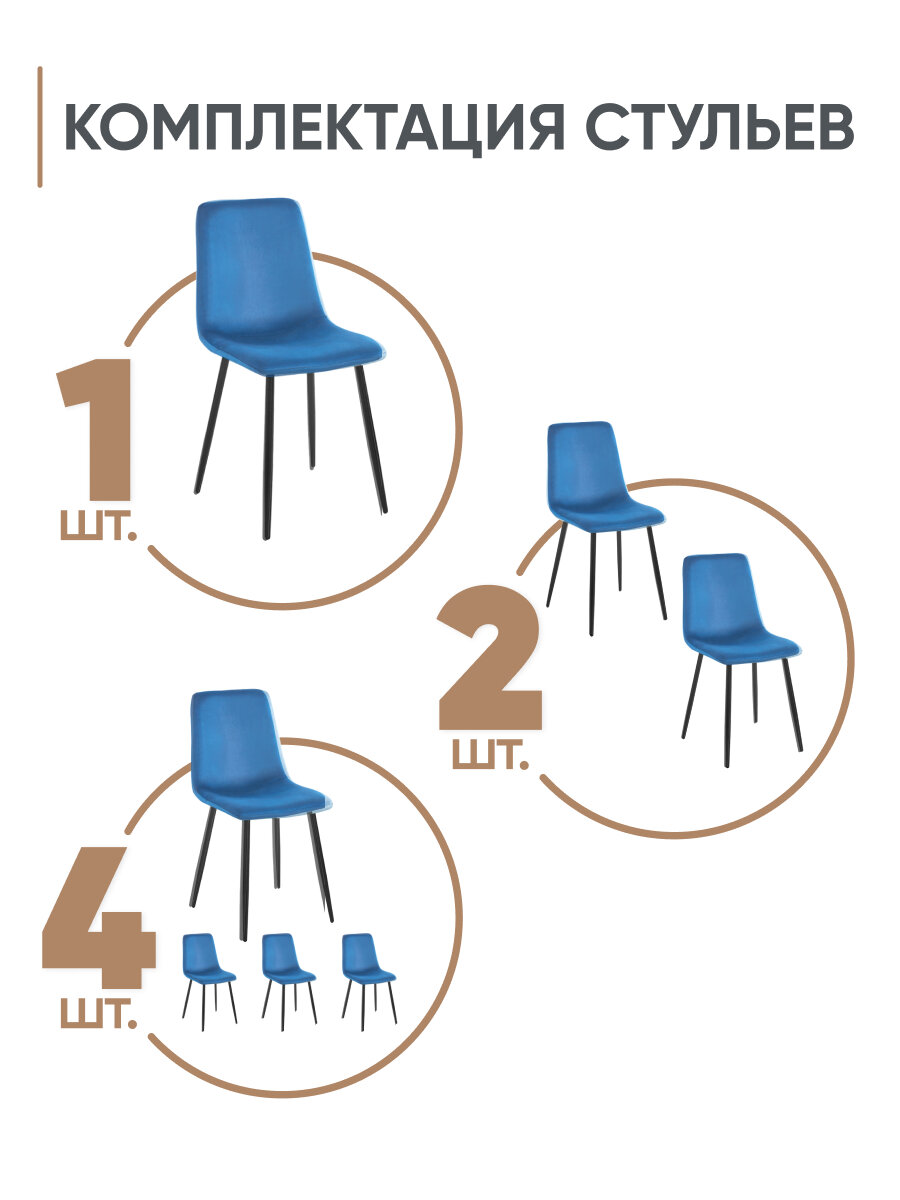 КОМПЛЕКТАЦИЯ СТУЛЬЕВ

1
ШТ.

2
ШТ.

4
ШТ.