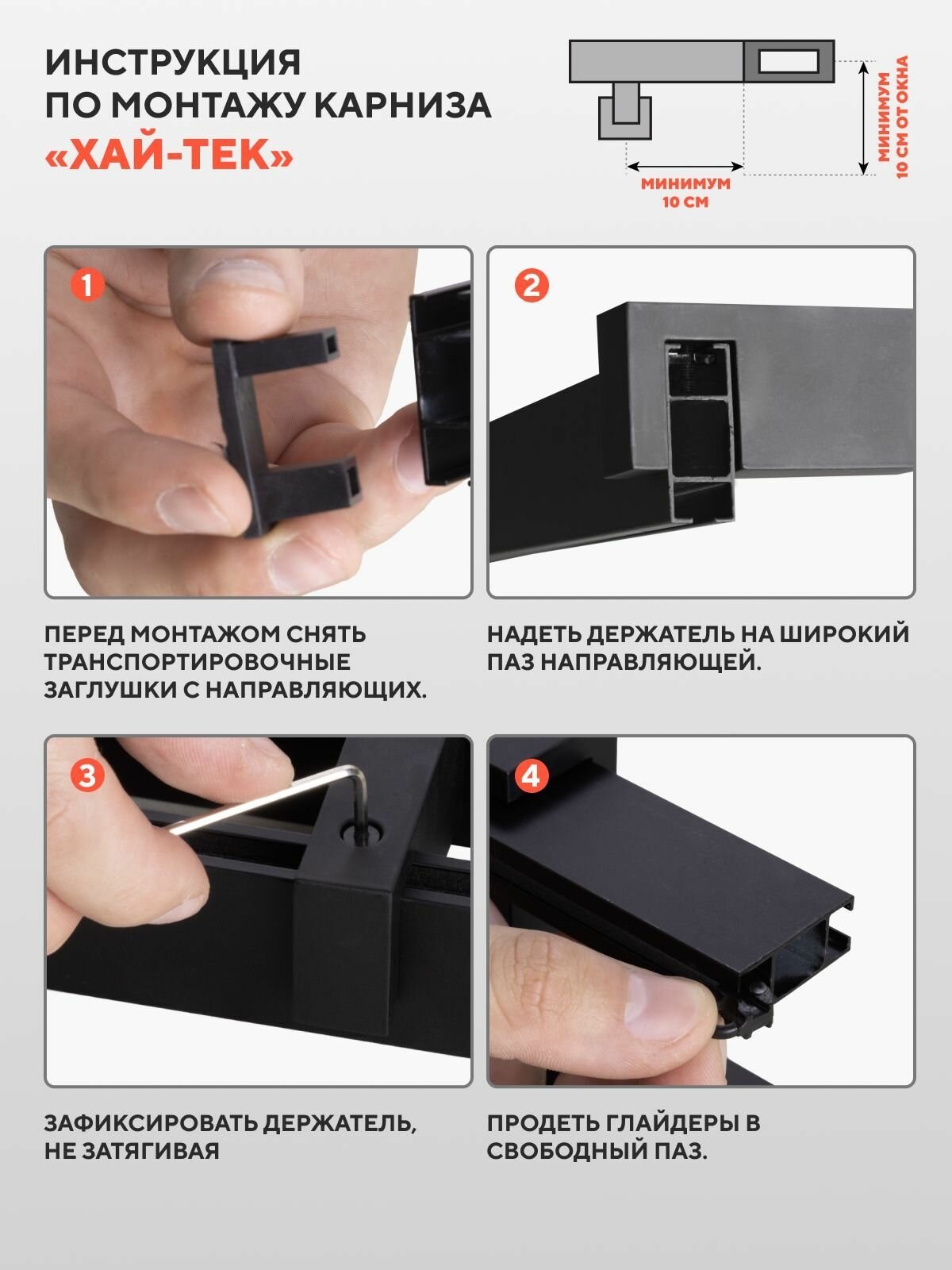 ИНСТРУКЦИЯ ПО МОНТАЖУ КАРНИЗА «ХАЙ-ТЕК»

МИНИМУМ 10 СМ

МИНИМУМ 10 СМ ОТ ОКНА

1

ПЕРЕД МОНТАЖОМ СНЯТЬ ТРАНСПОРТИРОВОЧНЫЕ ЗАГЛУШКИ С НАПРАВЛЯЮЩИХ.

2

НАДЕТЬ ДЕРЖАТЕЛЬ НА ШИРОКИЙ ПАЗ НАПРАВЛЯЮЩЕЙ.

3

ЗАФИКСИРОВАТЬ ДЕРЖАТЕЛЬ, НЕ ЗАТЯГИВАЯ

4

ПРОДЕТЬ ГЛАЙДЕРЫ В СВОБОДНЫЙ ПАЗ.