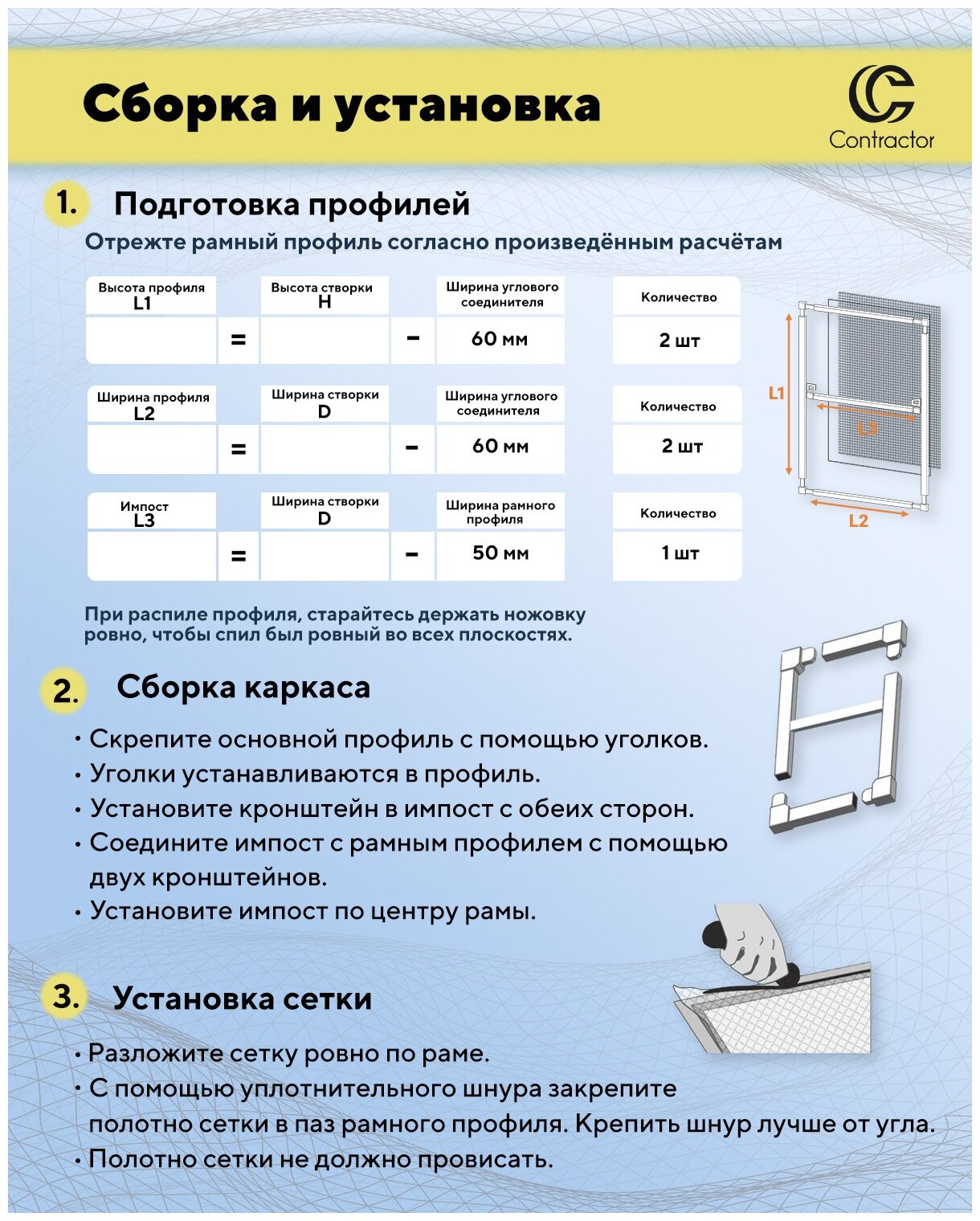 Сборка и установка

Contractor

1. Подготовка профилей

Отрежте рамный профиль согласно произведённым расчётам

| Высота профиля L1 | | Высота створки H | | Ширина углового соединителя | Количество |
|---|---|---|---|---|---|
| | = | | - | 60 мм | 2 шт |

| Ширина профиля L2 | | Ширина створки D | | Ширина углового соединителя | Количество |
|---|---|---|---|---|---|
| | = | | - | 60 мм | 2 шт |

| Импост L3 | | Ширина створки D | | Ширина рамного профиля | Количество |
|---|---|---|---|---|---|
| | = | | - | 50 мм | 1 шт |

L1
L3
L2

При распиле профиля, старайтесь держать ножовку ровно, чтобы спил был ровный во всех плоскостях.

2. Сборка каркаса

• Скрепите основной профиль с помощью уголков.
• Уголки устанавливаются в профиль.
• Установите кронштейн в импост с обеих сторон.
• Соедините импост с рамным профилем с помощью двух кронштейнов.
• Установите импост по центру рамы.

3. Установка сетки

• Разложите сетку ровно по раме.
• С помощью уплотнительного шнура закрепите полотно сетки в паз рамного профиля. Крепить шнур лучше от угла.
• Полотно сетки не должно провисать.