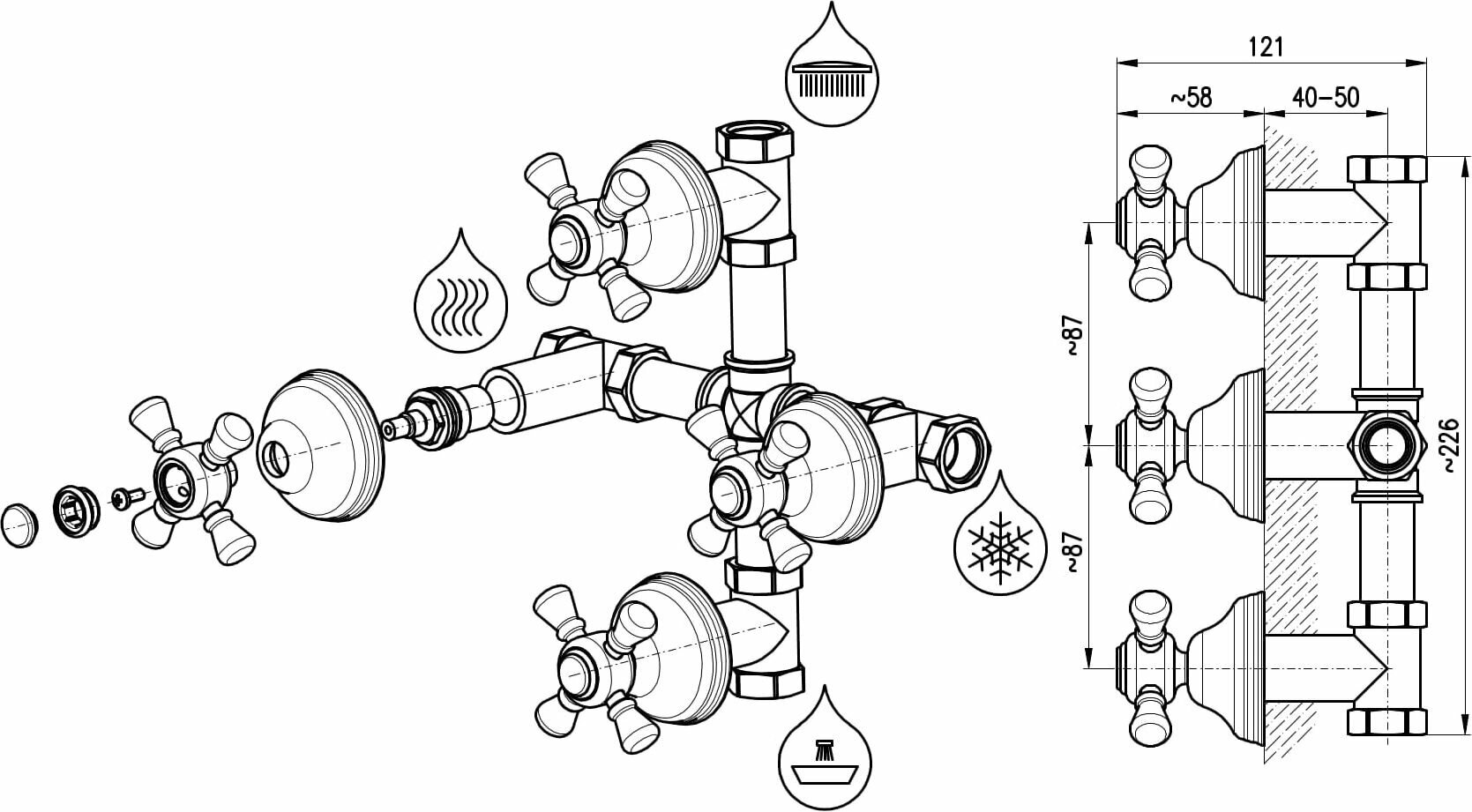 121

~58

40–50

~87

~87

~226