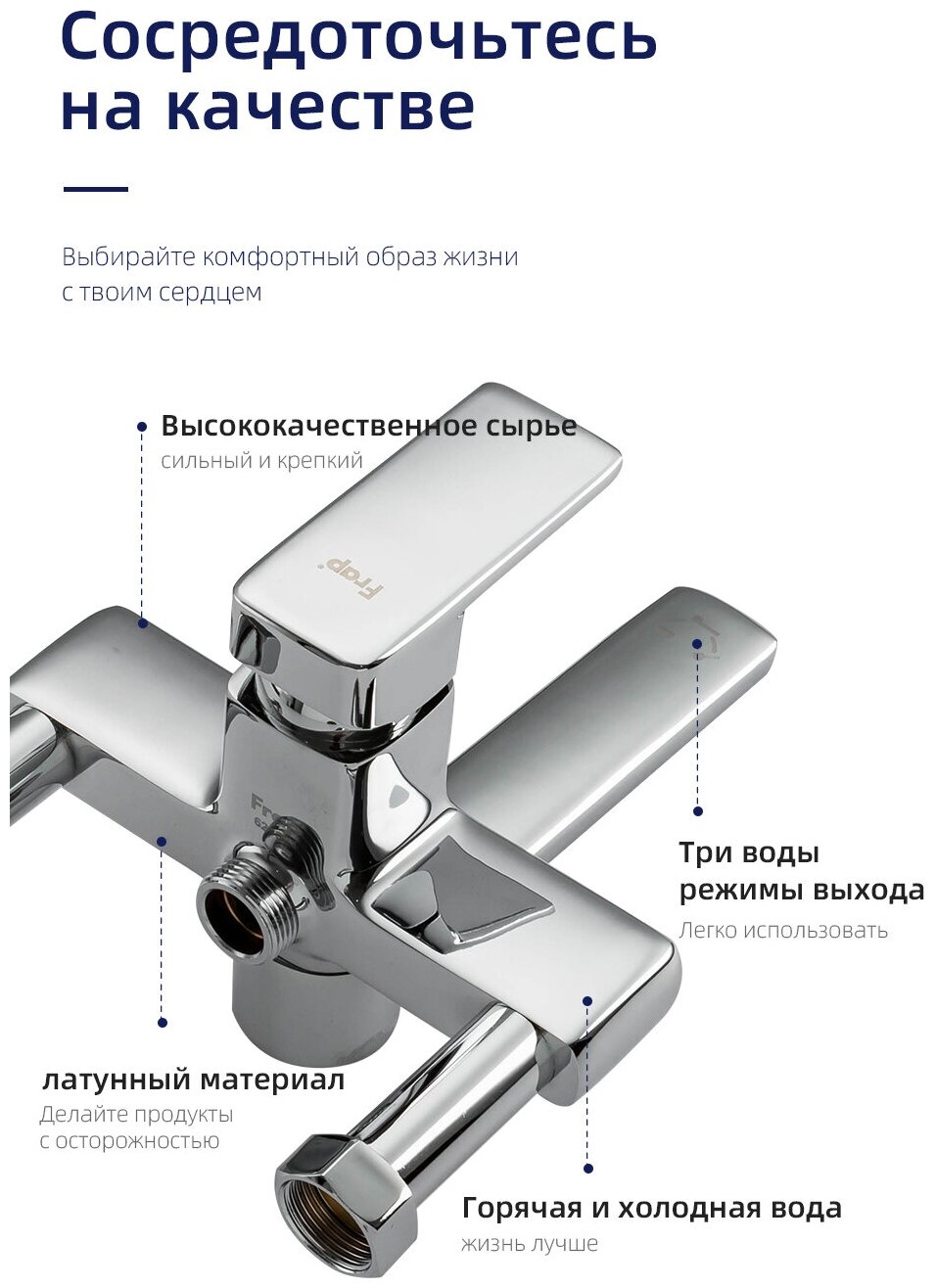 Сосредоточьтесь на качестве

Выбирайте комфортный образ жизни с твоим сердцем

Высококачественное сырье
сильный и крепкий

Frap

Три воды режимы выхода
Легко использовать

латунный материал
Делайте продукты с осторожностью

Горячая и холодная вода
жизнь лучше