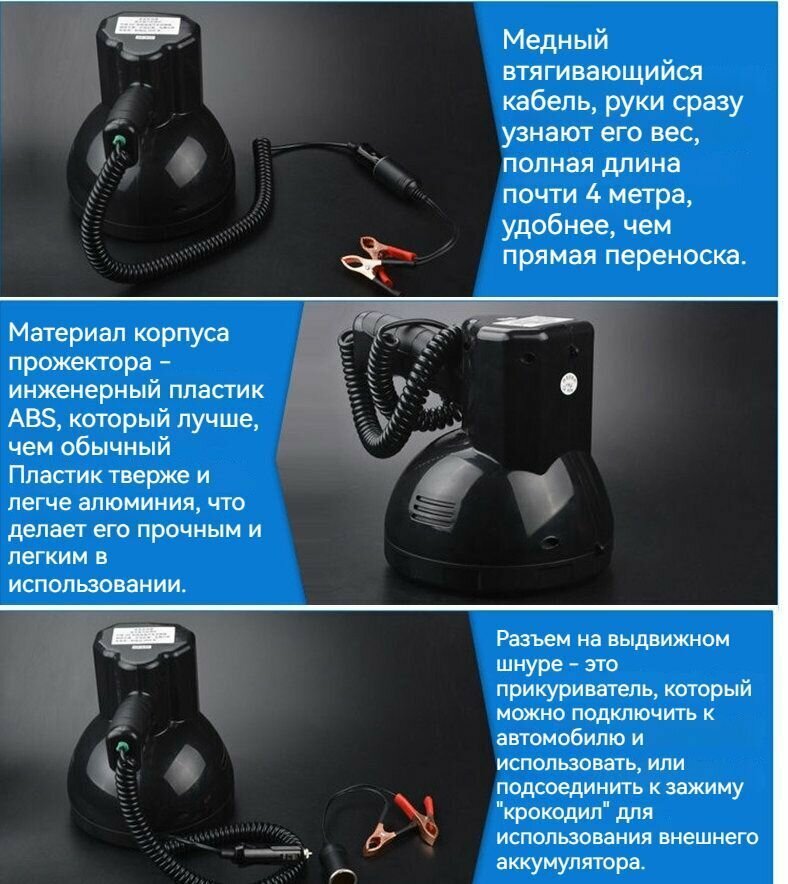 Медный втягивающийся кабель, руки сразу узнают его вес, полная длина почти 4 метра, удобнее, чем прямая переноска.

Материал корпуса прожектора - инженерный пластик ABS, который лучше, чем обычный Пластик тверже и легче алюминия, что делает его прочным и легким в использовании.

Разъем на выдвижном шнуре - это прикуриватель, который можно подключить к автомобилю и использовать, или подсоединить к зажиму "крокодил" для использования внешнего аккумулятора.