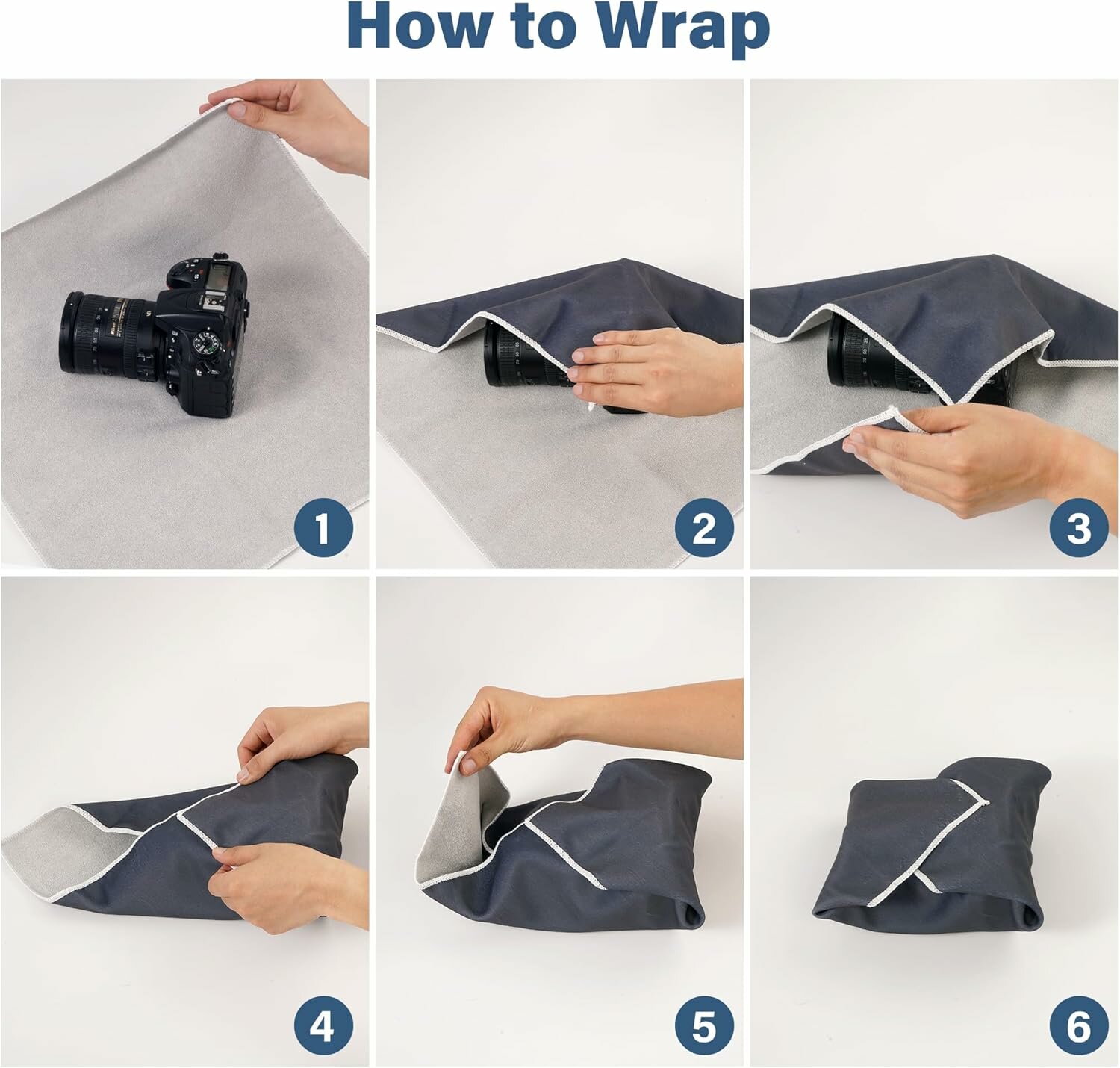 How to Wrap

1

2

3

4

5

6