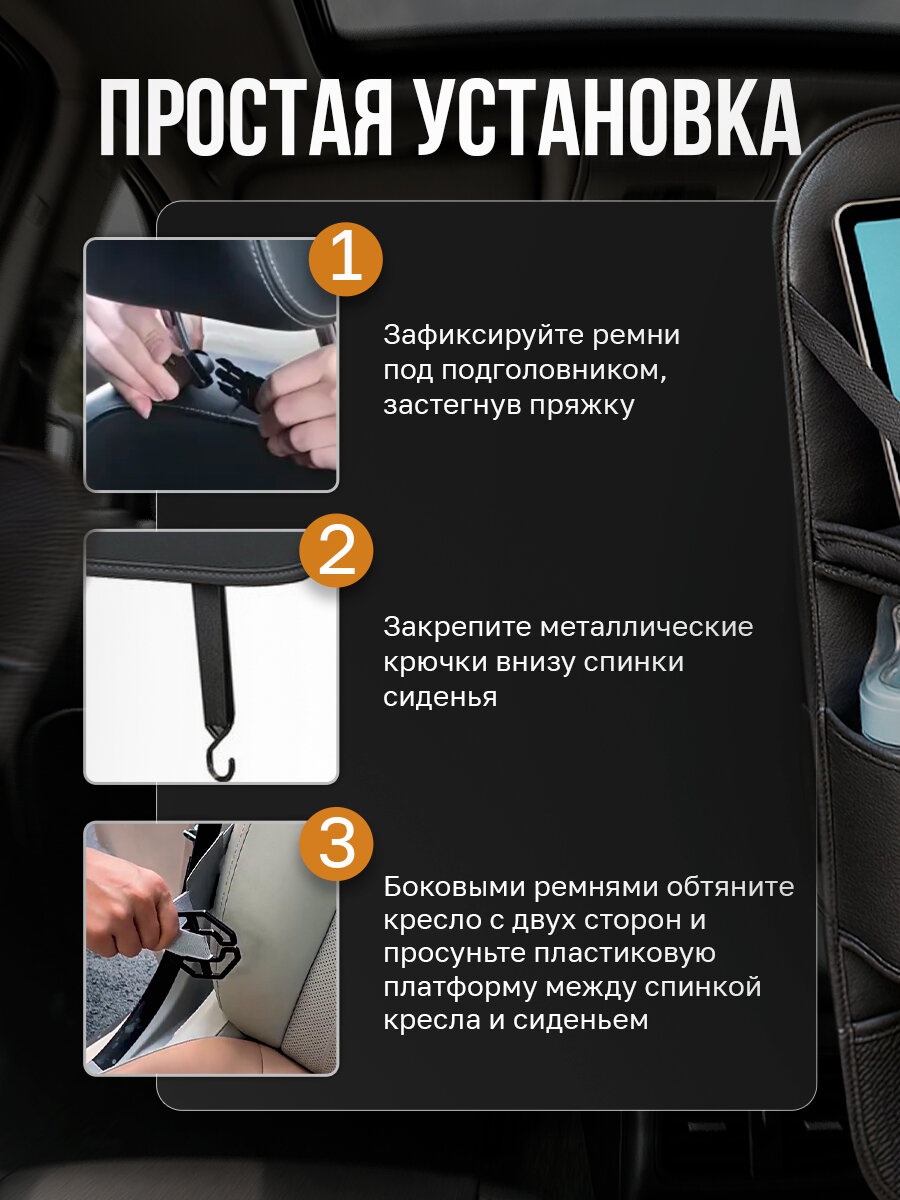 ПРОСТАЯ УСТАНОВКА

1

Зафиксируйте ремни под подголовником, застегнув пряжку

2

Закрепите металлические крючки внизу спинки сиденья

3

Боковыми ремнями обтяните кресло с двух сторон и просуньте пластиковую платформу между спинкой кресла и сиденьем