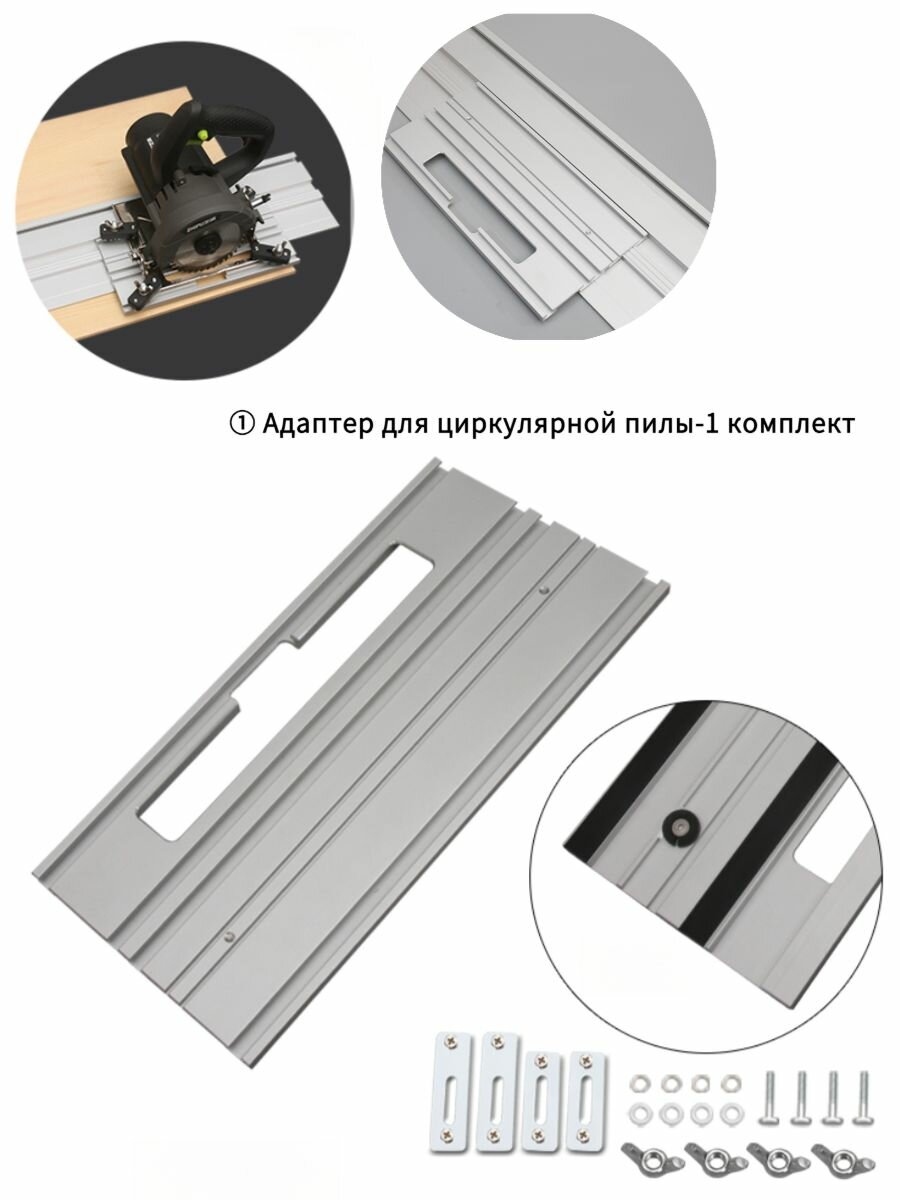 ① Адаптер для циркулярной пилы-1 комплект