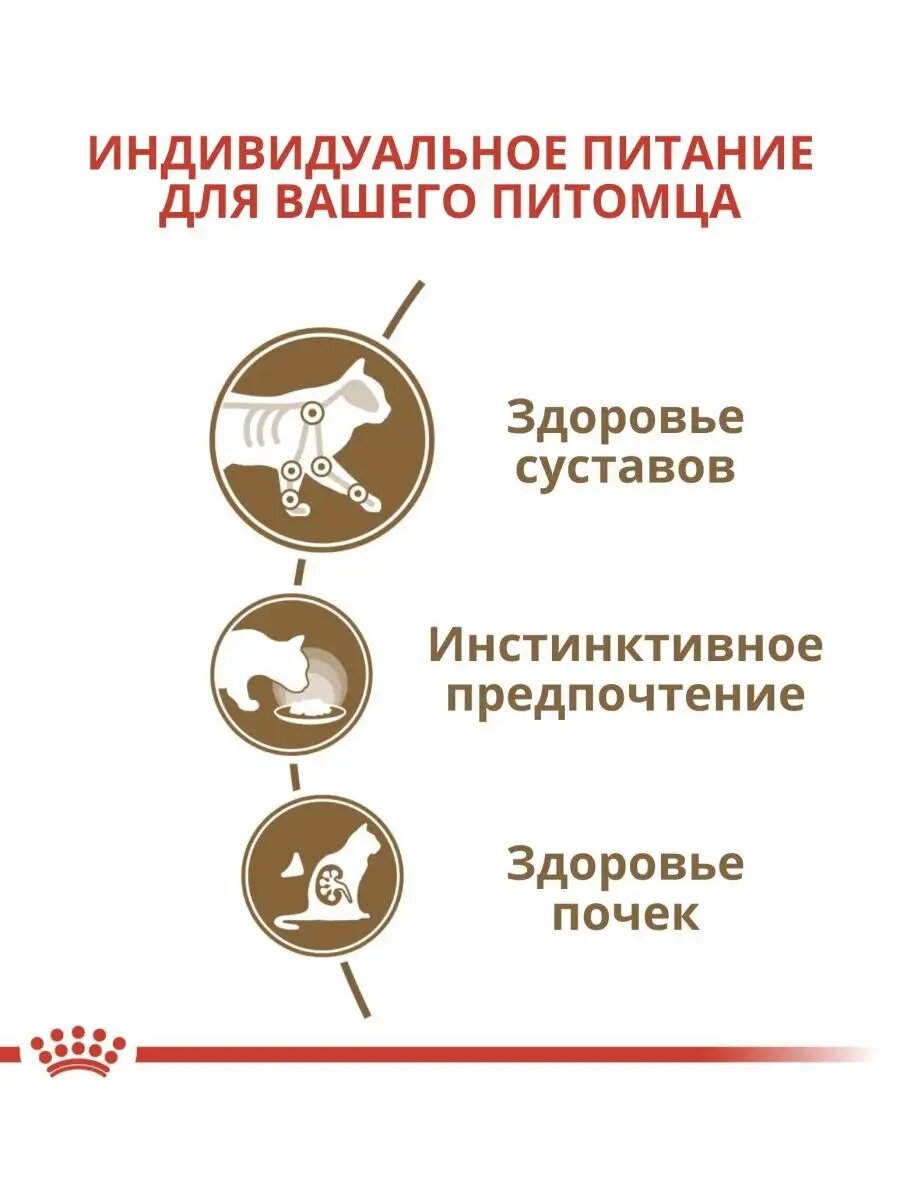 ИНДИВИДУАЛЬНОЕ ПИТАНИЕ ДЛЯ ВАШЕГО ПИТОМЦА

Здоровье суставов

Инстинктивное предпочтение

Здоровье почек