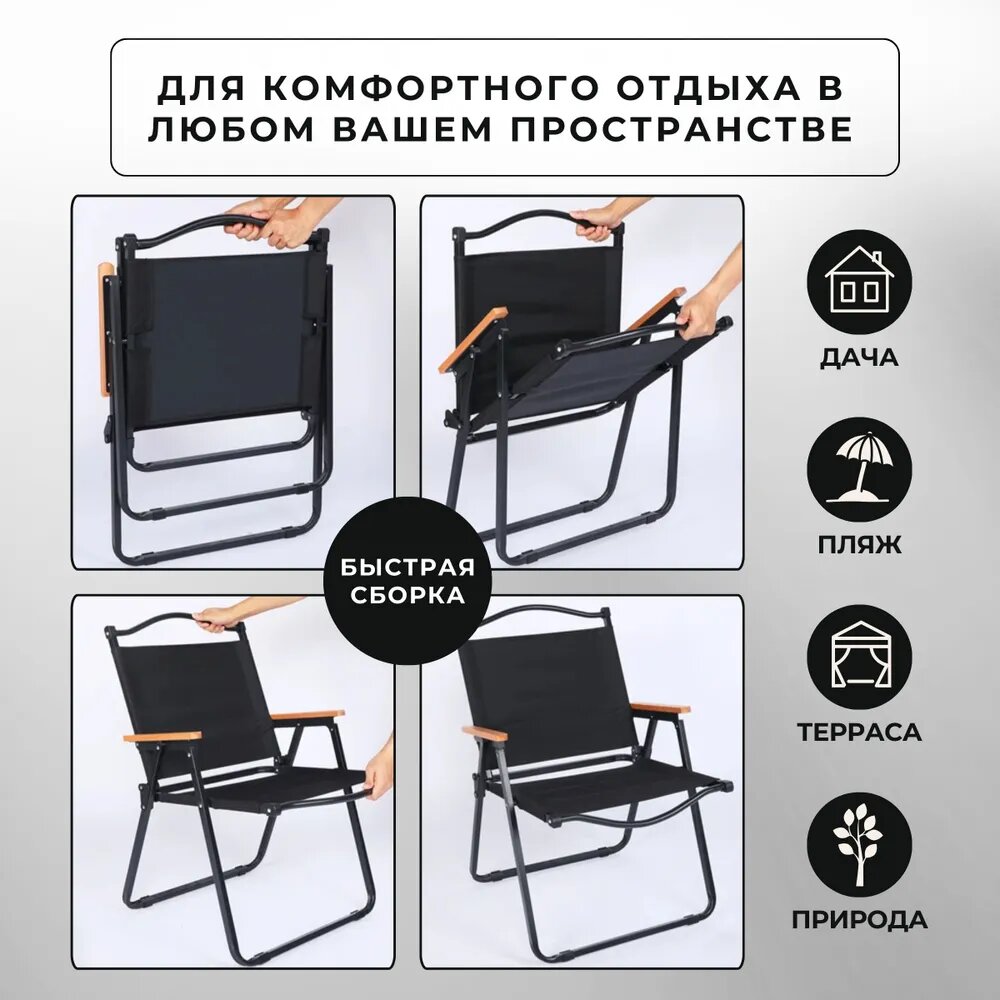 ДЛЯ КОМФОРТНОГО ОТДЫХА В ЛЮБОМ ВАШЕМ ПРОСТРАНСТВЕ

БЫСТРАЯ СБОРКА

ДАЧА

ПЛЯЖ

ТЕРРАСА

ПРИРОДА