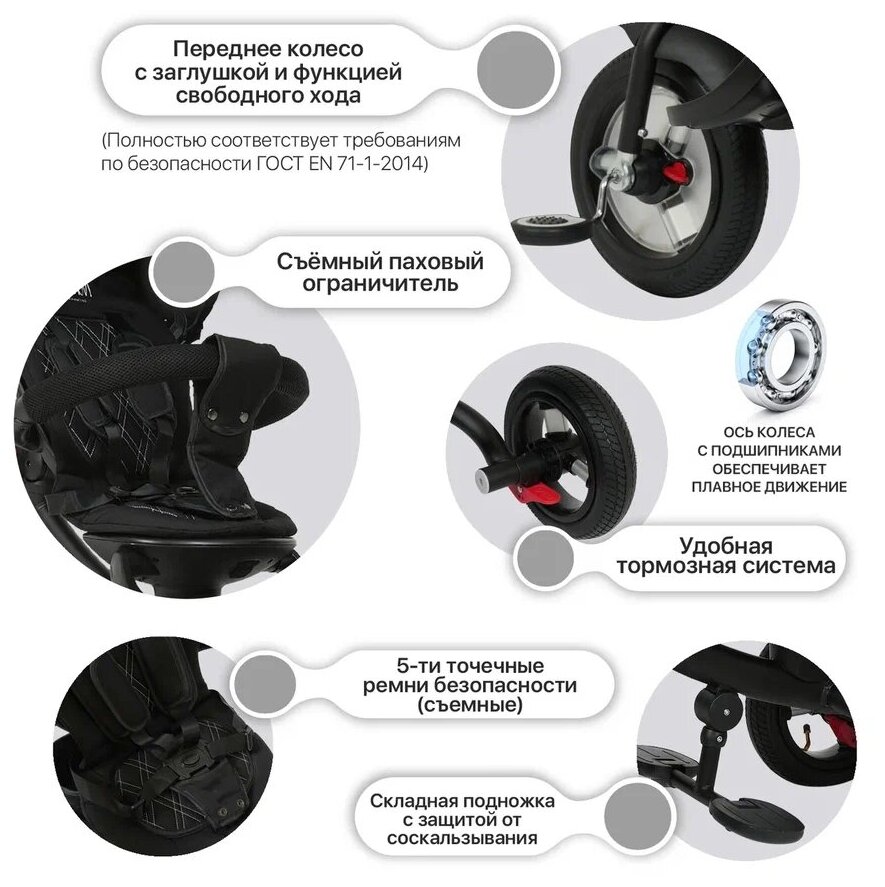 Переднее колесо с заглушкой и функцией свободного хода

(Полностью соответствует требованиям по безопасности ГОСТ EN 71-1-2014)

Съёмный паховый ограничитель

ОСЬ КОЛЕСА С ПОДШИПНИКАМИ ОБЕСПЕЧИВАЕТ ПЛАВНОЕ ДВИЖЕНИЕ

Удобная тормозная система

5-ти точечные ремни безопасности (съемные)

Складная подножка с защитой от соскальзывания