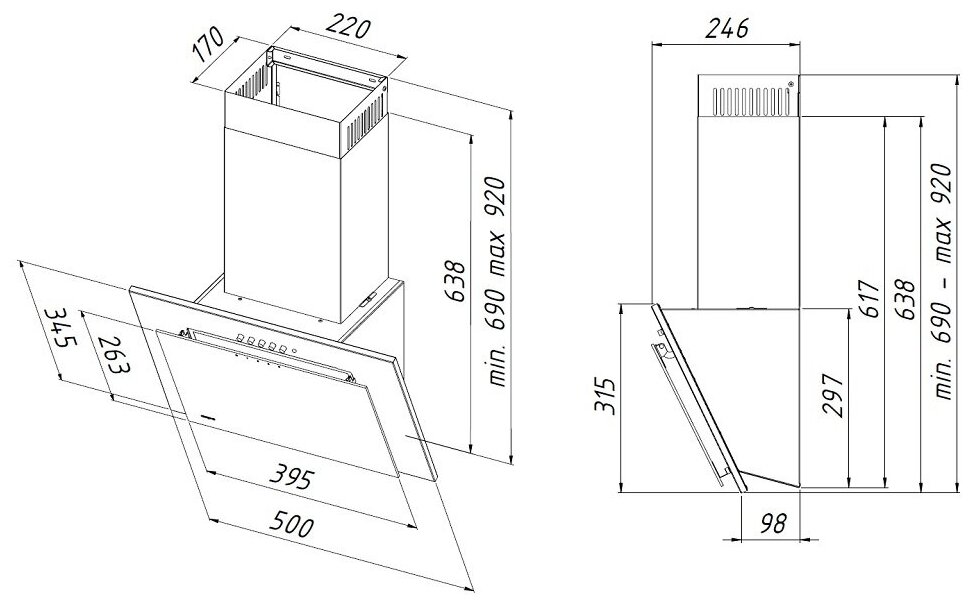 170
220
638
min. 690 max 920
345
263
395
500
246
315
297
617
638
min. 690 – max 920
98