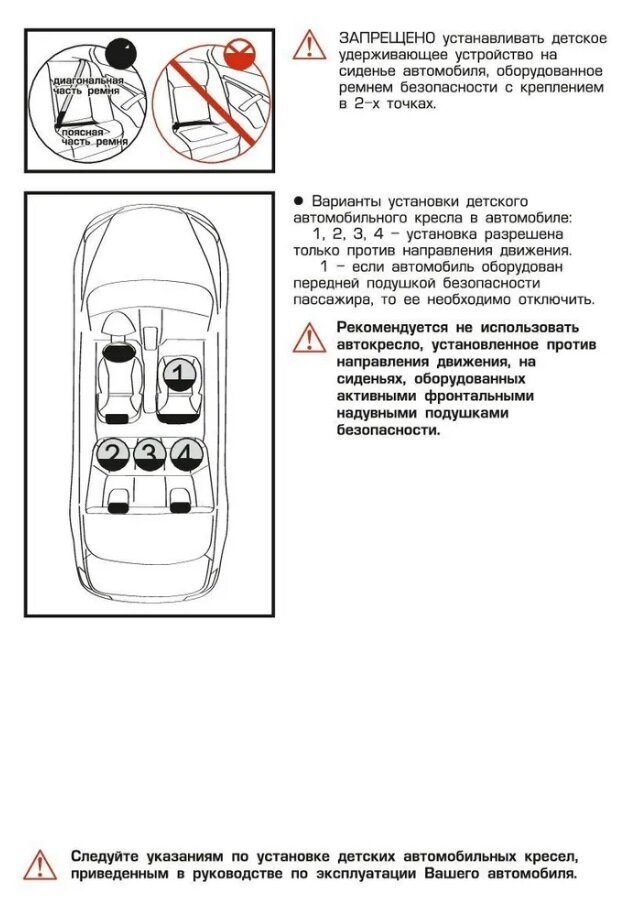 диагональная часть ремня

поясная часть ремня

ЗАПРЕЩЕНО устанавливать детское удерживающее устройство на сиденье автомобиля, оборудованное ремнем безопасности с креплением в 2-х точках.

1

2 3 4

● Варианты установки детского автомобильного кресла в автомобиле:
1, 2, 3, 4 – установка разрешена только против направления движения.
1 – если автомобиль оборудован передней подушкой безопасности пассажира, то ее необходимо отключить.

Рекомендуется не использовать автокресло, установленное против направления движения, на сиденьях, оборудованных активными фронтальными надувными подушками безопасности.

Следуйте указаниям по установке детских автомобильных кресел, приведенным в руководстве по эксплуатации Вашего автомобиля.