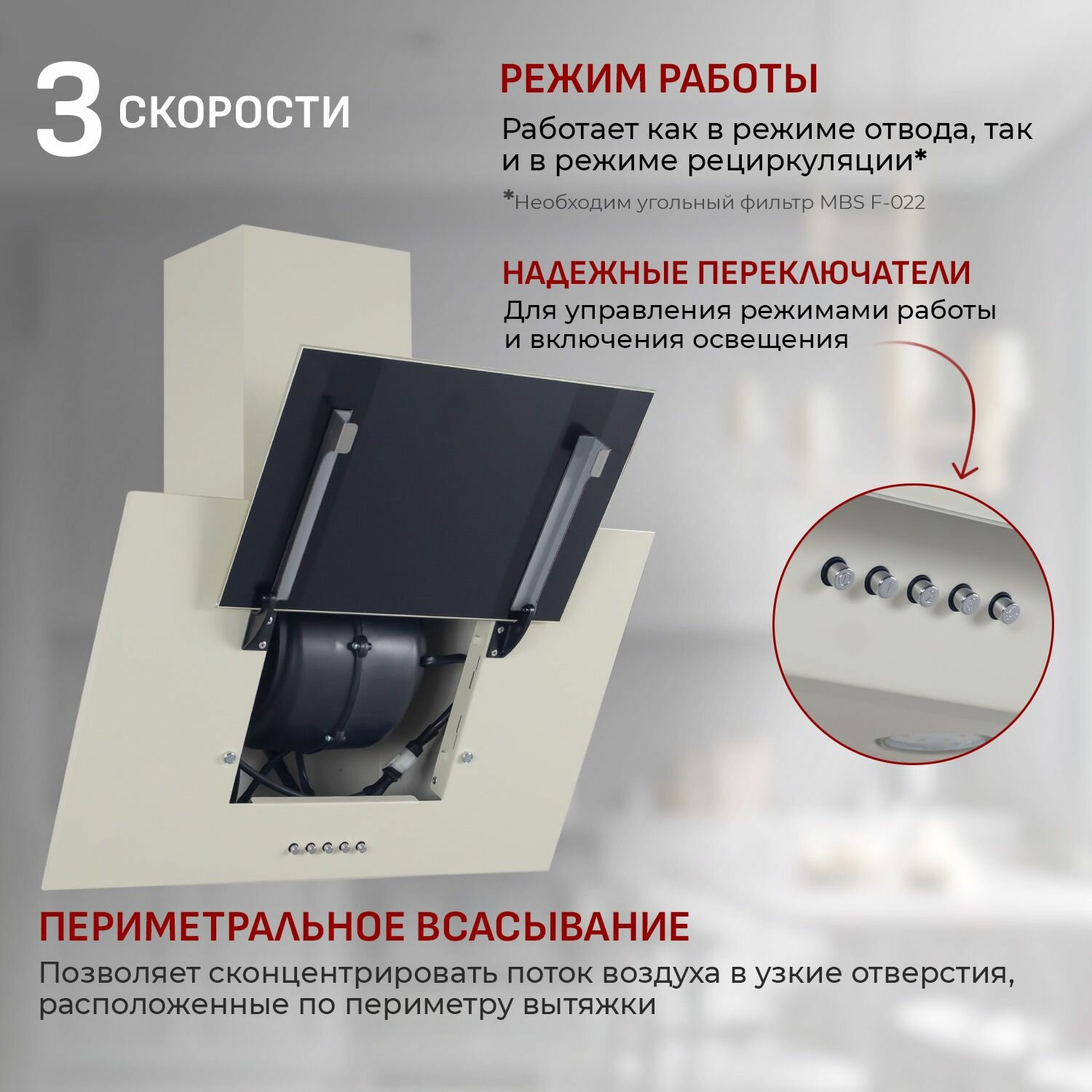 3 СКОРОСТИ

РЕЖИМ РАБОТЫ

Работает как в режиме отвода, так и в режиме рециркуляции*

*Необходим угольный фильтр MBS F-022

НАДЕЖНЫЕ ПЕРЕКЛЮЧАТЕЛИ

Для управления режимами работы и включения освещения

ПЕРИМЕТРАЛЬНОЕ ВСАСЫВАНИЕ

Позволяет сконцентрировать поток воздуха в узкие отверстия, расположенные по периметру вытяжки