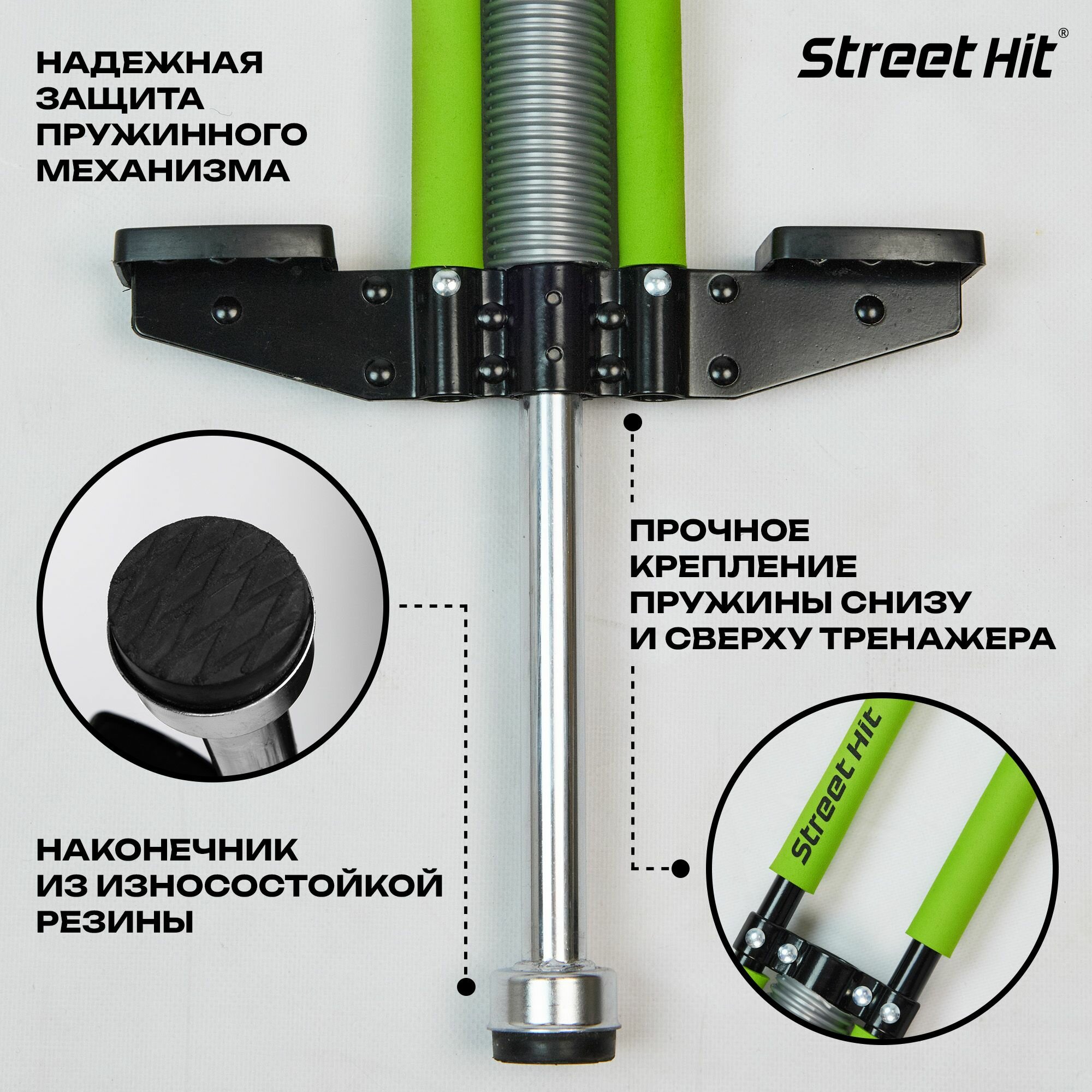 НАДЕЖНАЯ ЗАЩИТА ПРУЖИННОГО МЕХАНИЗМА

Street Hit®

ПРОЧНОЕ КРЕПЛЕНИЕ ПРУЖИНЫ СНИЗУ И СВЕРХУ ТРЕНАЖЕРА

НАКОНЕЧНИК ИЗ ИЗНОСОСТОЙКОЙ РЕЗИНЫ

Street Hit