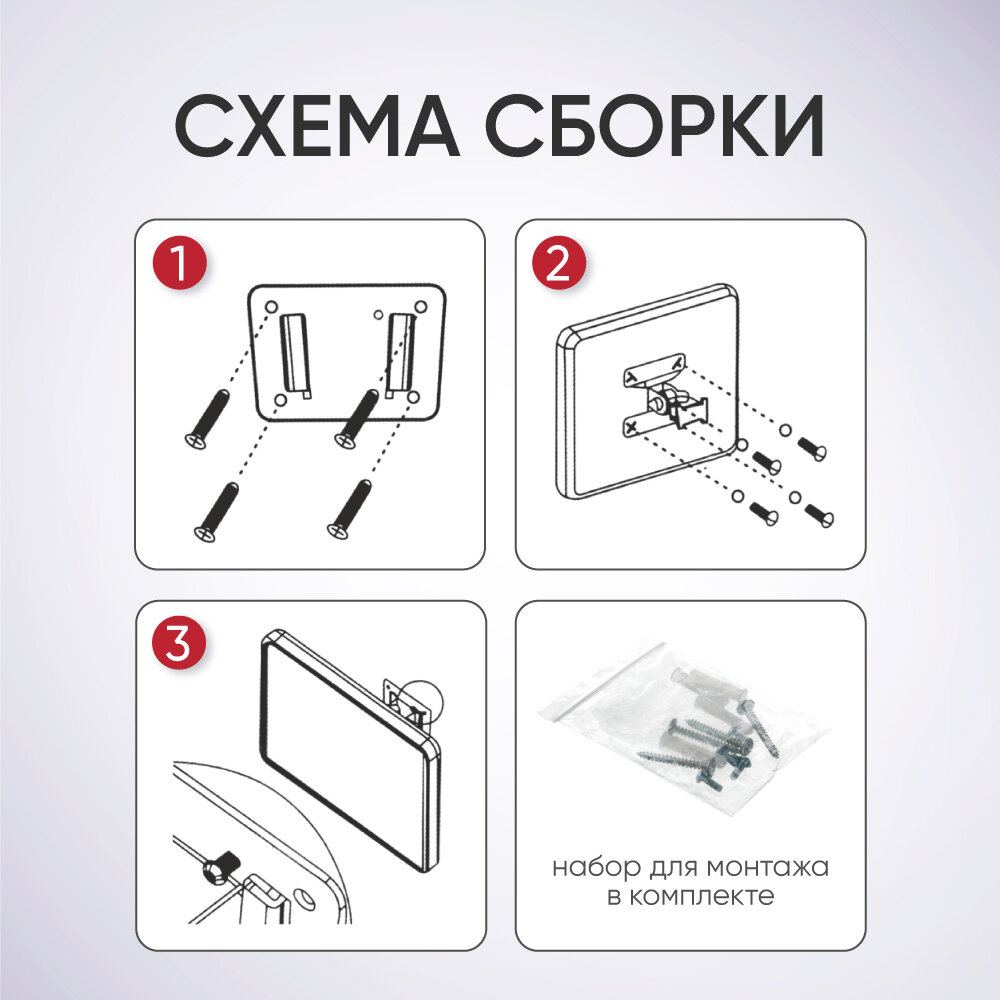 СХЕМА СБОРКИ

1

2

3

набор для монтажа в комплекте