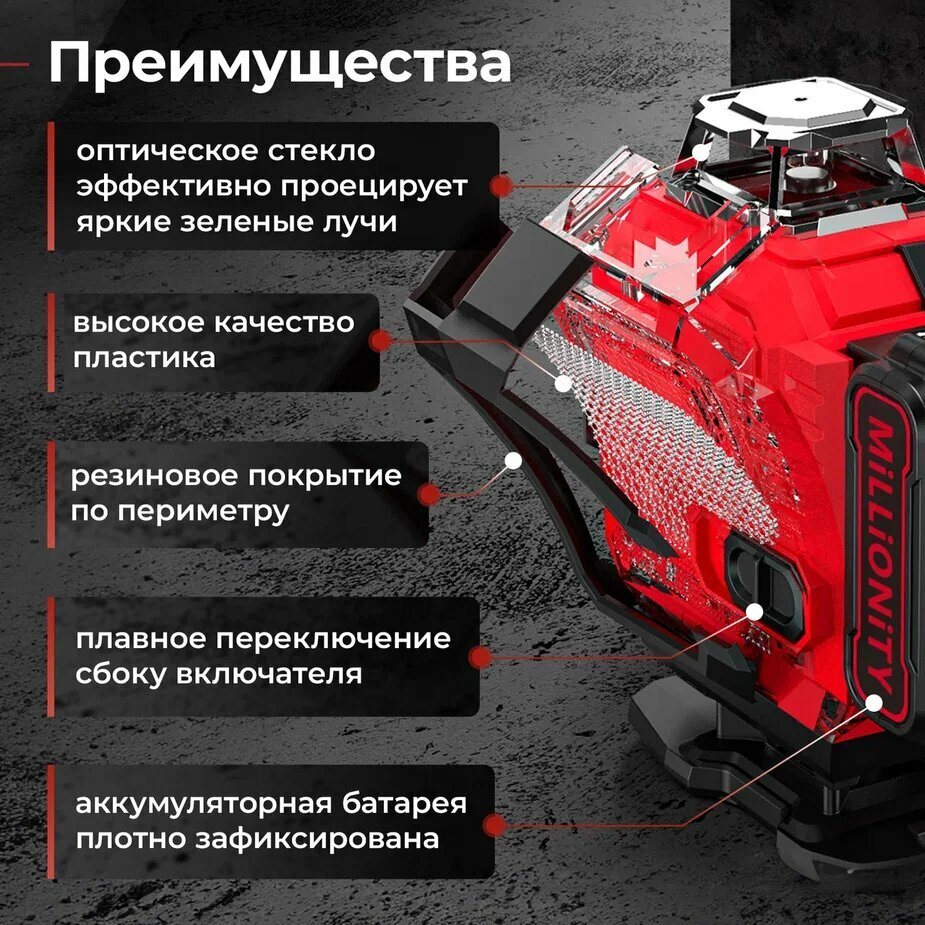 Преимущества

оптическое стекло эффективно проецирует яркие зеленые лучи

высокое качество пластика

резиновое покрытие по периметру

плавное переключение сбоку включателя

аккумуляторная батарея плотно зафиксирована

MiLLiONiTY