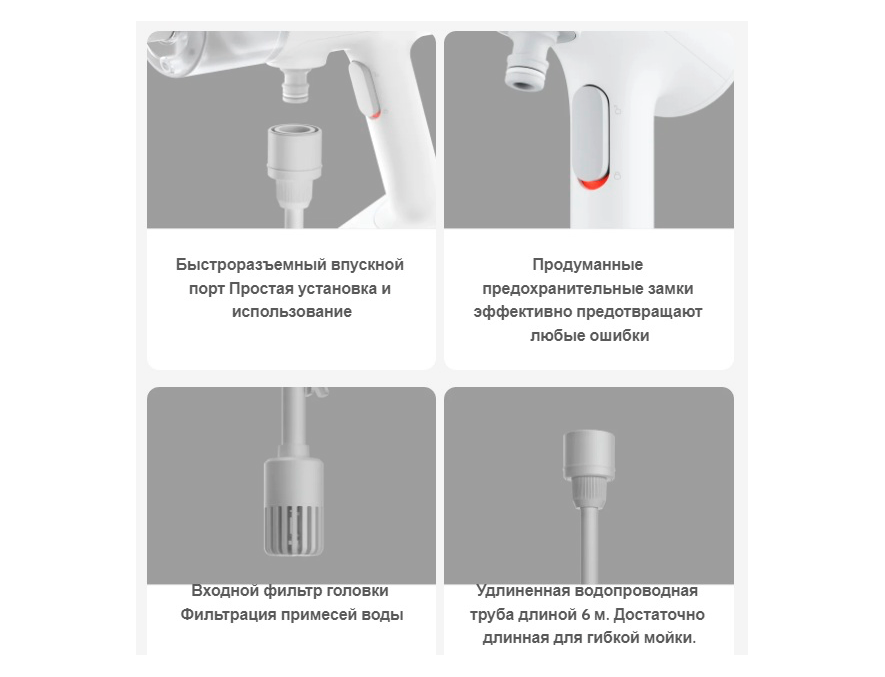 Быстроразъемный впускной порт Простая установка и использование

Продуманные предохранительные замки эффективно предотвращают любые ошибки

Входной фильтр головки Фильтрация примесей воды

Удлиненная водопроводная труба длиной 6 м. Достаточно длинная для гибкой мойки.