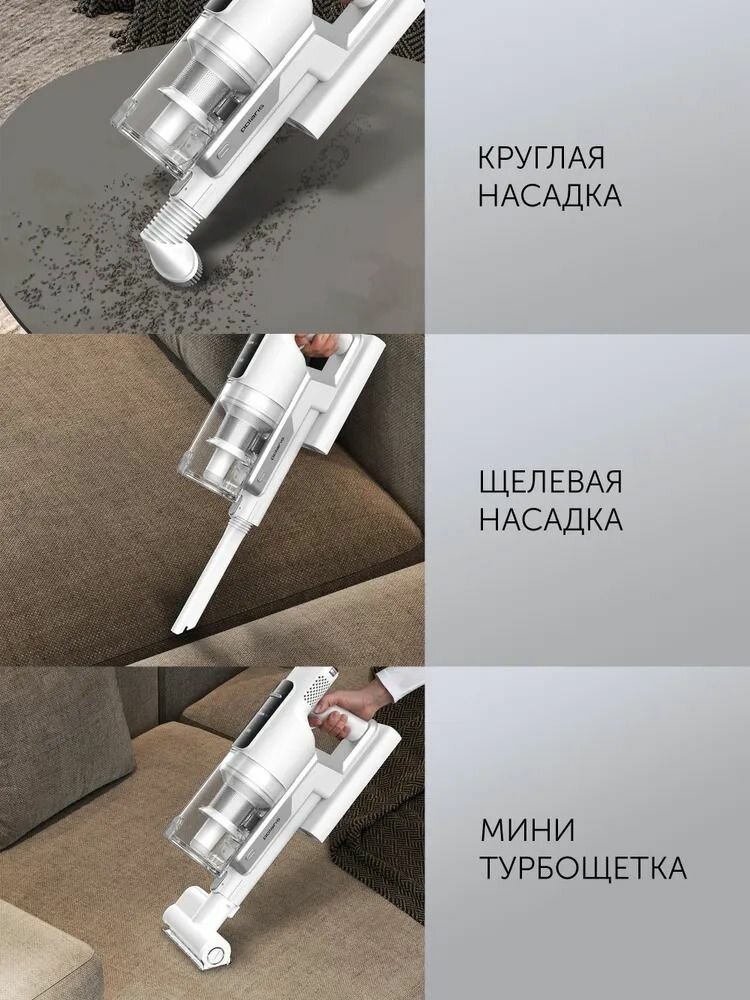 polaris

КРУГЛАЯ
НАСАДКА

polaris

ЩЕЛЕВАЯ
НАСАДКА

polaris

МИНИ
ТУРБОЩЕТКА