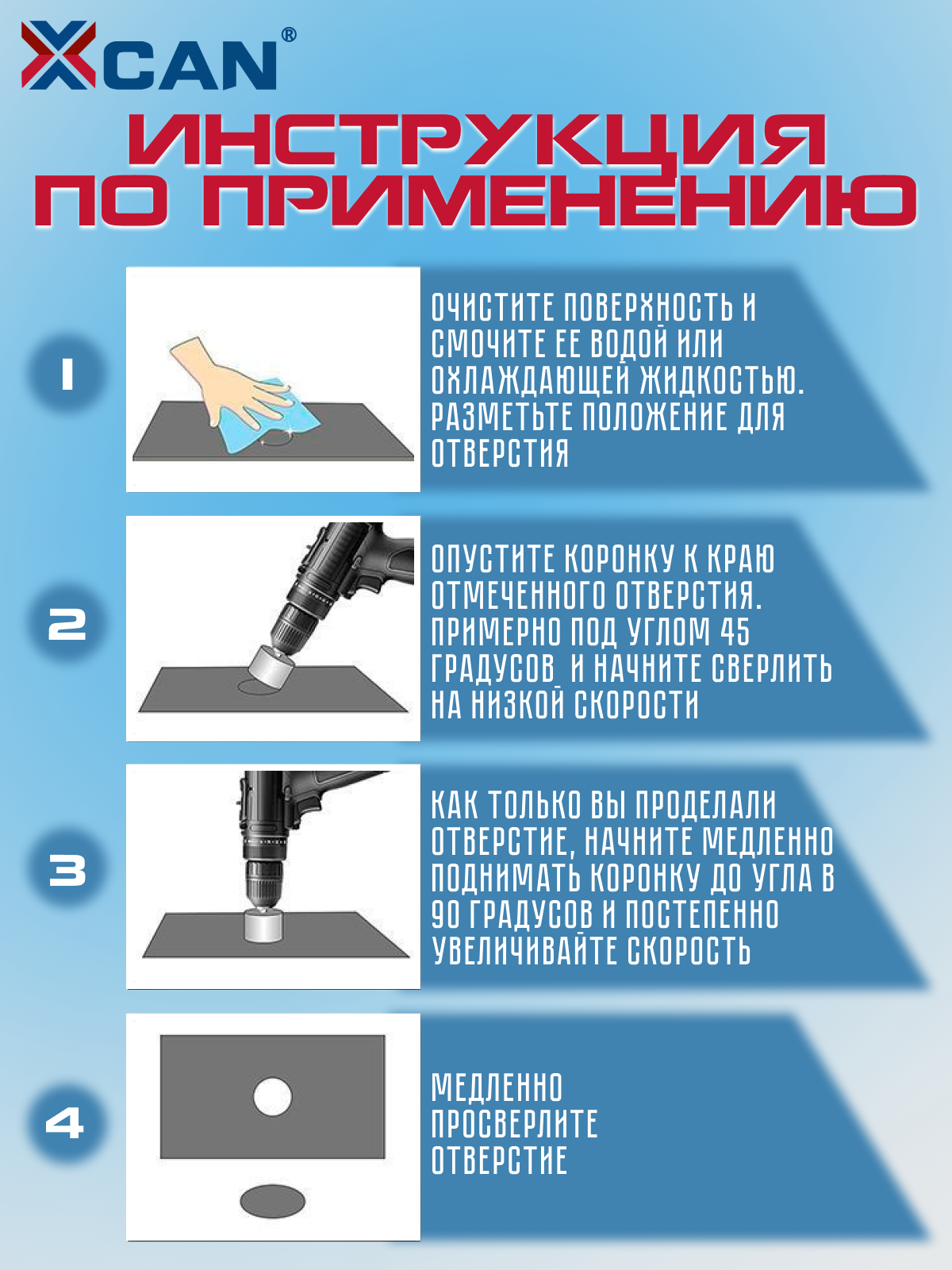 XCAN®

ИНСТРУКЦИЯ ПО ПРИМЕНЕНИЮ

1

ОЧИСТИТЕ ПОВЕРХНОСТЬ И СМОЧИТЕ ЕЕ ВОДОЙ ИЛИ ОХЛАЖДАЮЩЕЙ ЖИДКОСТЬЮ. РАЗМЕТЬТЕ ПОЛОЖЕНИЕ ДЛЯ ОТВЕРСТИЯ

2

ОПУСТИТЕ КОРОНКУ К КРАЮ ОТМЕЧЕННОГО ОТВЕРСТИЯ. ПРИМЕРНО ПОД УГЛОМ 45 ГРАДУСОВ И НАЧНИТЕ СВЕРЛИТЬ НА НИЗКОЙ СКОРОСТИ

3

КАК ТОЛЬКО ВЫ ПРОДЕЛАЛИ ОТВЕРСТИЕ, НАЧНИТЕ МЕДЛЕННО ПОДНИМАТЬ КОРОНКУ ДО УГЛА В 90 ГРАДУСОВ И ПОСТЕПЕННО УВЕЛИЧИВАЙТЕ СКОРОСТЬ

4

МЕДЛЕННО ПРОСВЕРЛИТЕ ОТВЕРСТИЕ