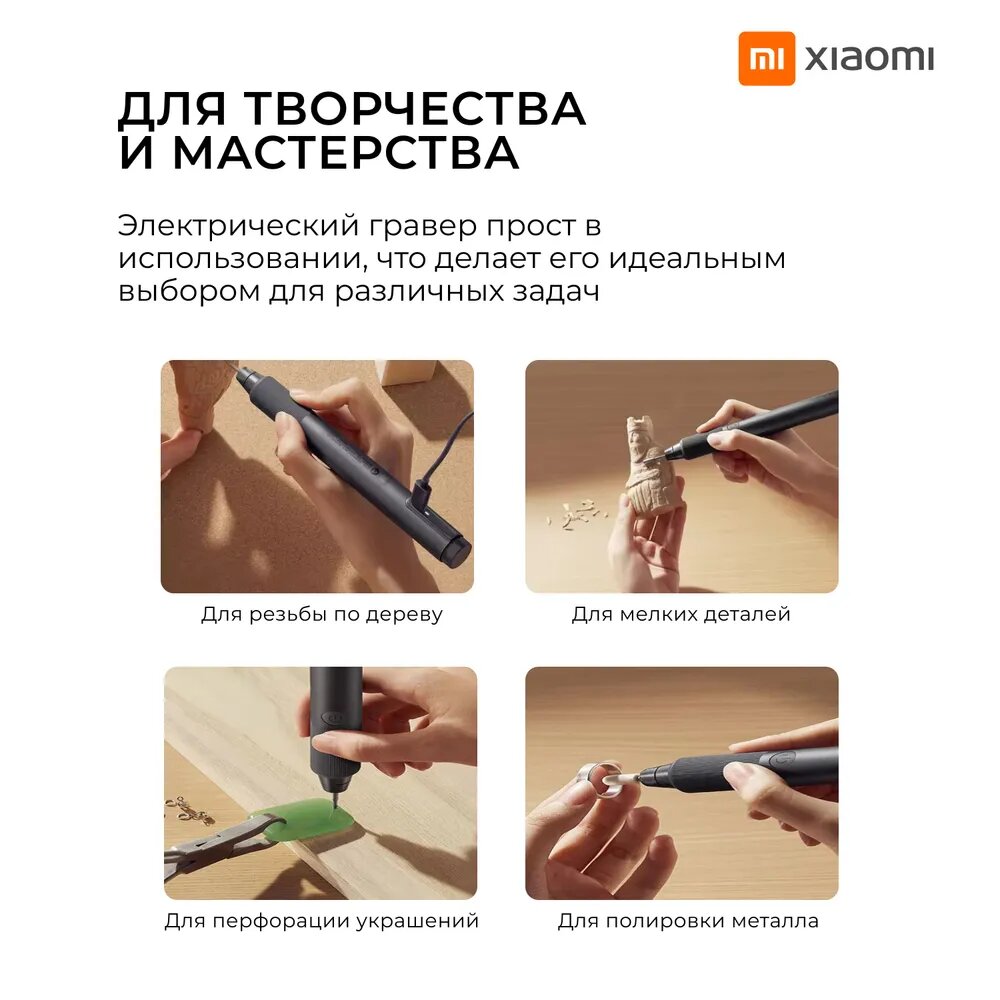 mi xiaomi

ДЛЯ ТВОРЧЕСТВА И МАСТЕРСТВА

Электрический гравер прост в использовании, что делает его идеальным выбором для различных задач

Для резьбы по дереву

Для мелких деталей

Для перфорации украшений

Для полировки металла