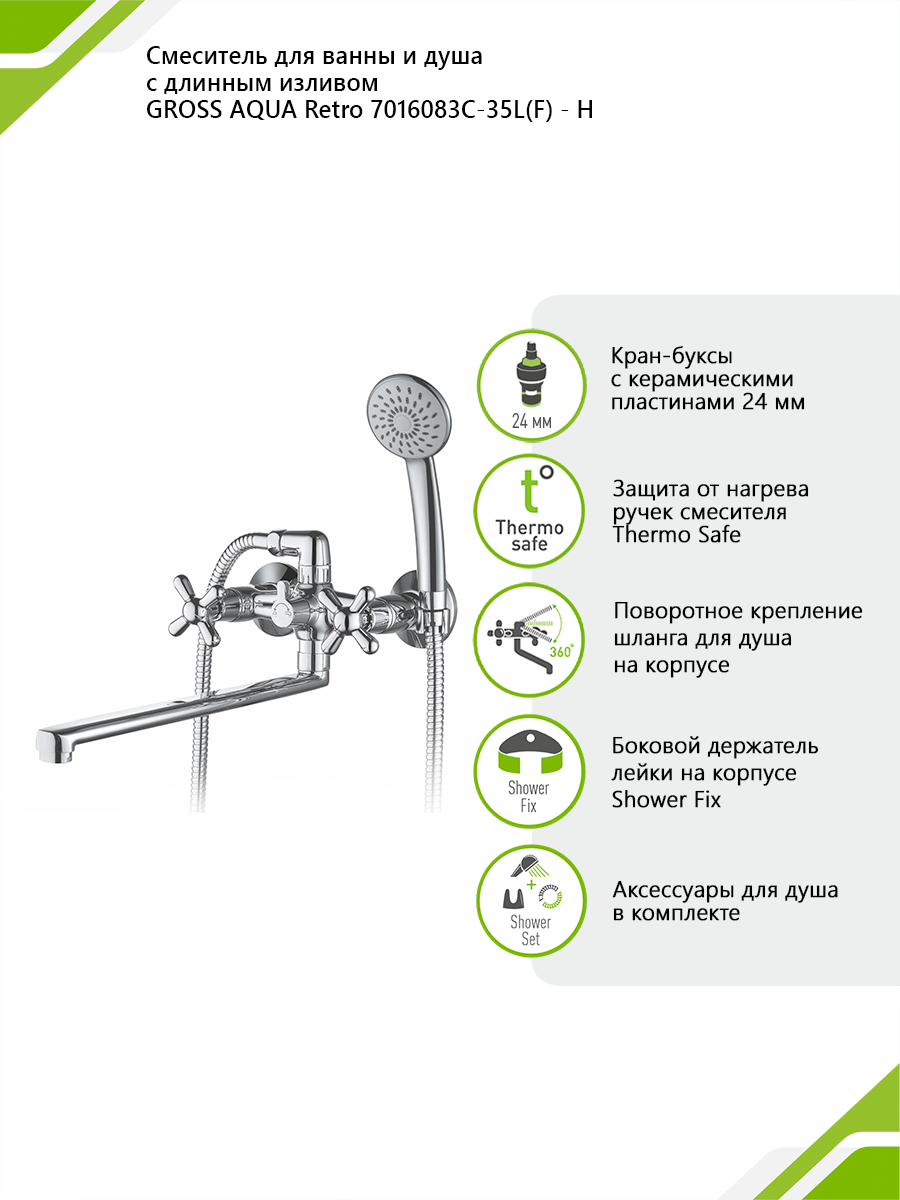 Смеситель для ванны и душа с длинным изливом GROSS AQUA Retro 7016083C-35L(F) - H

24 мм

Кран-буксы с керамическими пластинами 24 мм

t°
Thermo safe

Защита от нагрева ручек смесителя Thermo Safe

360°

Поворотное крепление шланга для душа на корпусе

Shower Fix

Боковой держатель лейки на корпусе Shower Fix

Shower Set

Аксессуары для душа в комплекте