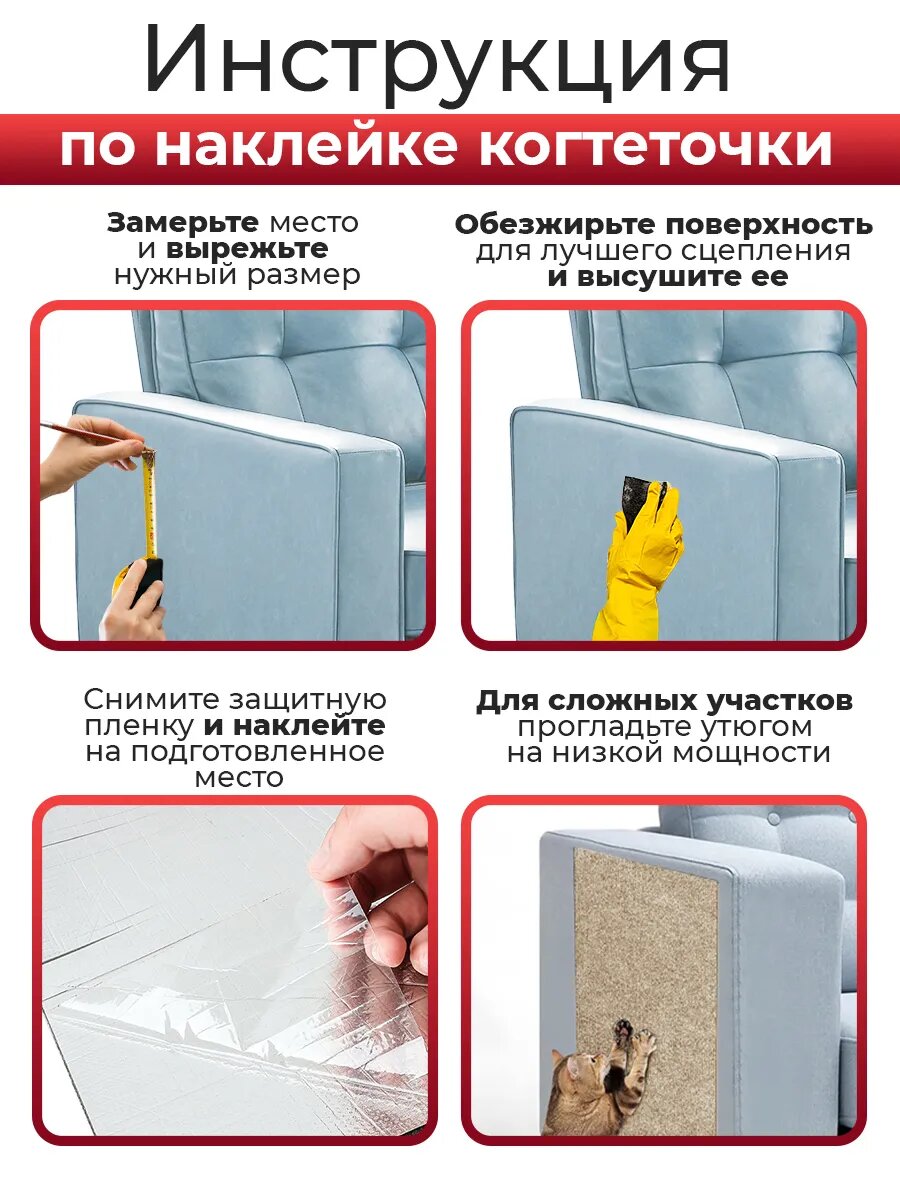 Инструкция

по наклейке когтеточки

Замерьте место и вырежьте нужный размер

Обезжирьте поверхность для лучшего сцепления и высушите ее

Снимите защитную пленку и наклейте на подготовленное место

Для сложных участков прогладьте утюгом на низкой мощности