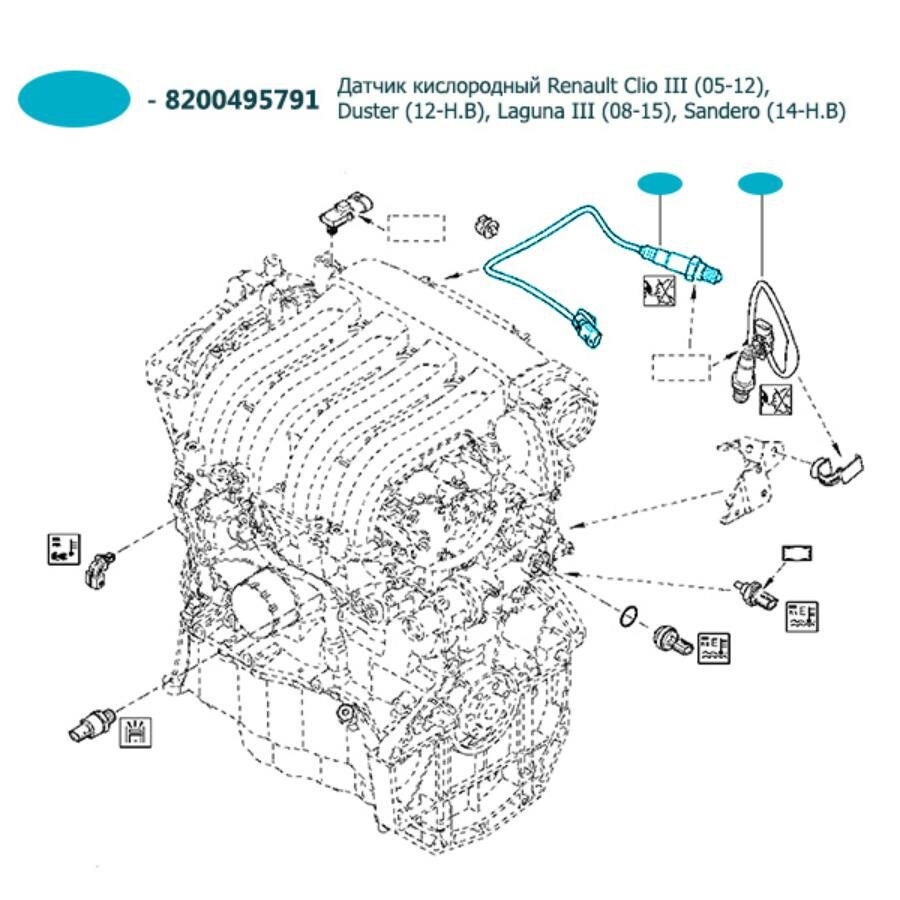 - 8200495791 Датчик кислородный Renault Clio III (05-12), Duster (12-Н.В), Laguna III (08-15), Sandero (14-Н.В)