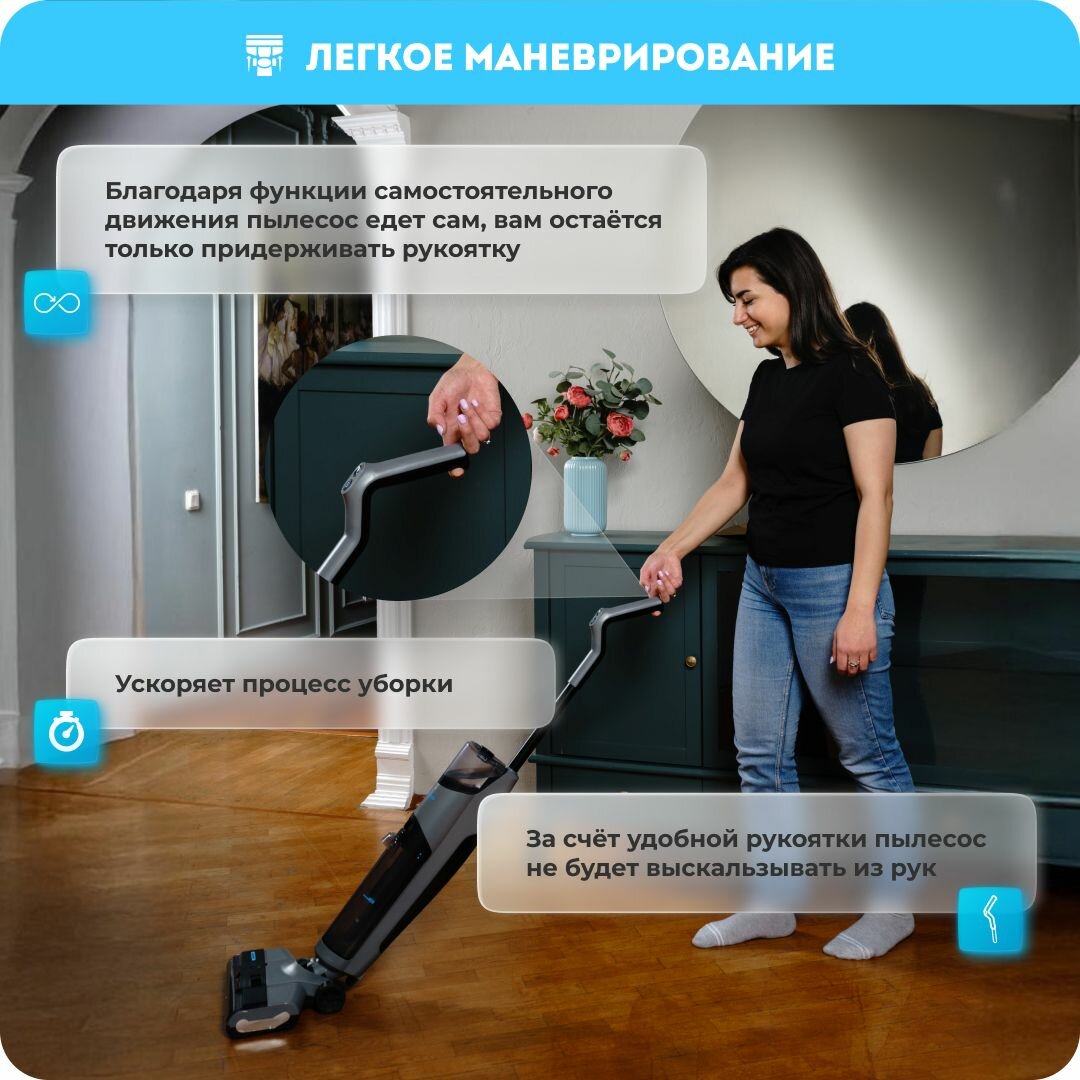 ЛЕГКОЕ МАНЕВРИРОВАНИЕ

Благодаря функции самостоятельного движения пылесос едет сам, вам остаётся только придерживать рукоятку

Ускоряет процесс уборки

За счёт удобной рукоятки пылесос не будет выскальзывать из рук