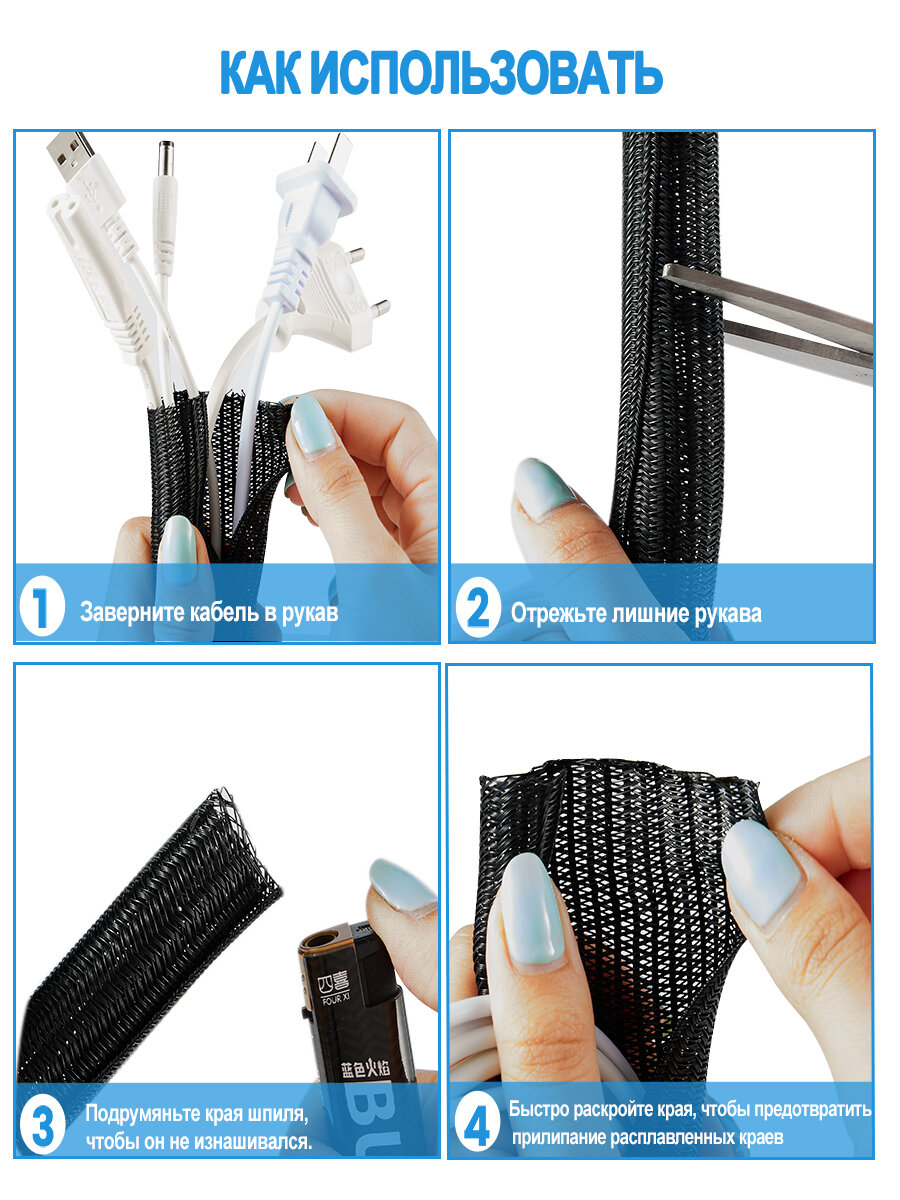 КАК ИСПОЛЬЗОВАТЬ

1 Заверните кабель в рукав

2 Отрежьте лишние рукава

四喜
FOUR XI
蓝色火焰

3 Подрумяньте края шпиля, чтобы он не изнашивался.

4 Быстро раскройте края, чтобы предотвратить прилипание расплавленных краев