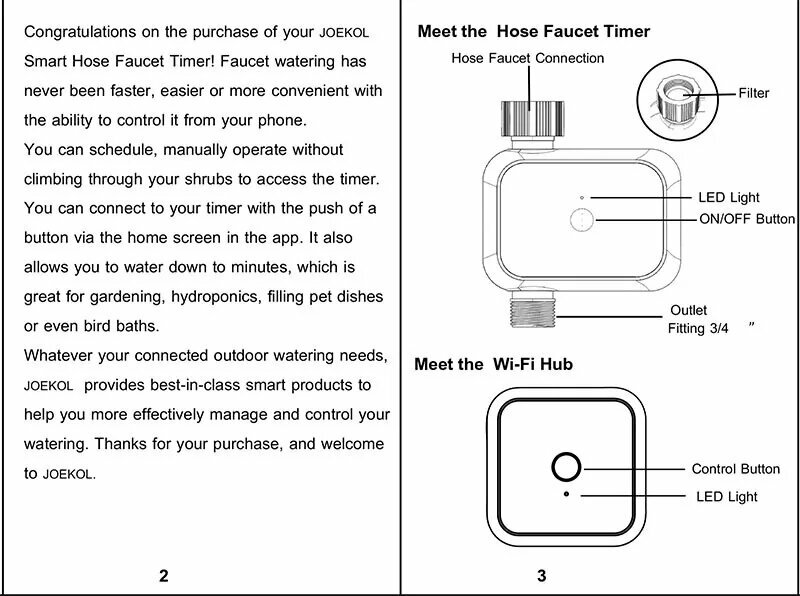 Congratulations on the purchase of your JOEKOL Smart Hose Faucet Timer! Faucet watering has never been faster, easier or more convenient with the ability to control it from your phone.
You can schedule, manually operate without climbing through your shrubs to access the timer. You can connect to your timer with the push of a button via the home screen in the app. It also allows you to water down to minutes, which is great for gardening, hydroponics, filling pet dishes or even bird baths.
Whatever your connected outdoor watering needs, JOEKOL provides best-in-class smart products to help you more effectively manage and control your watering. Thanks for your purchase, and welcome to JOEKOL.

2

Meet the Hose Faucet Timer

Hose Faucet Connection

Filter

LED Light

ON/OFF Button

Outlet
Fitting 3/4 ”

Meet the Wi-Fi Hub

Control Button

LED Light

3