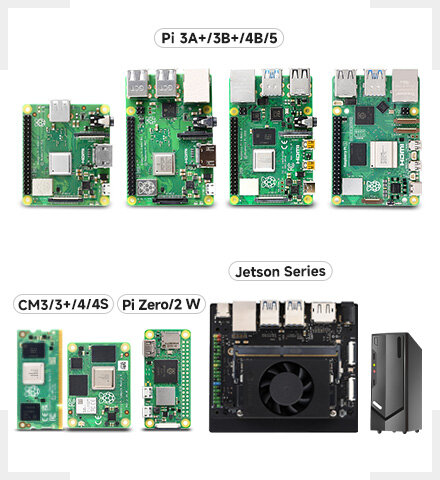 Pi 3A+/3B+/4B/5

Jetson Series

CM3/3+/4/4S

Pi Zero/2 W