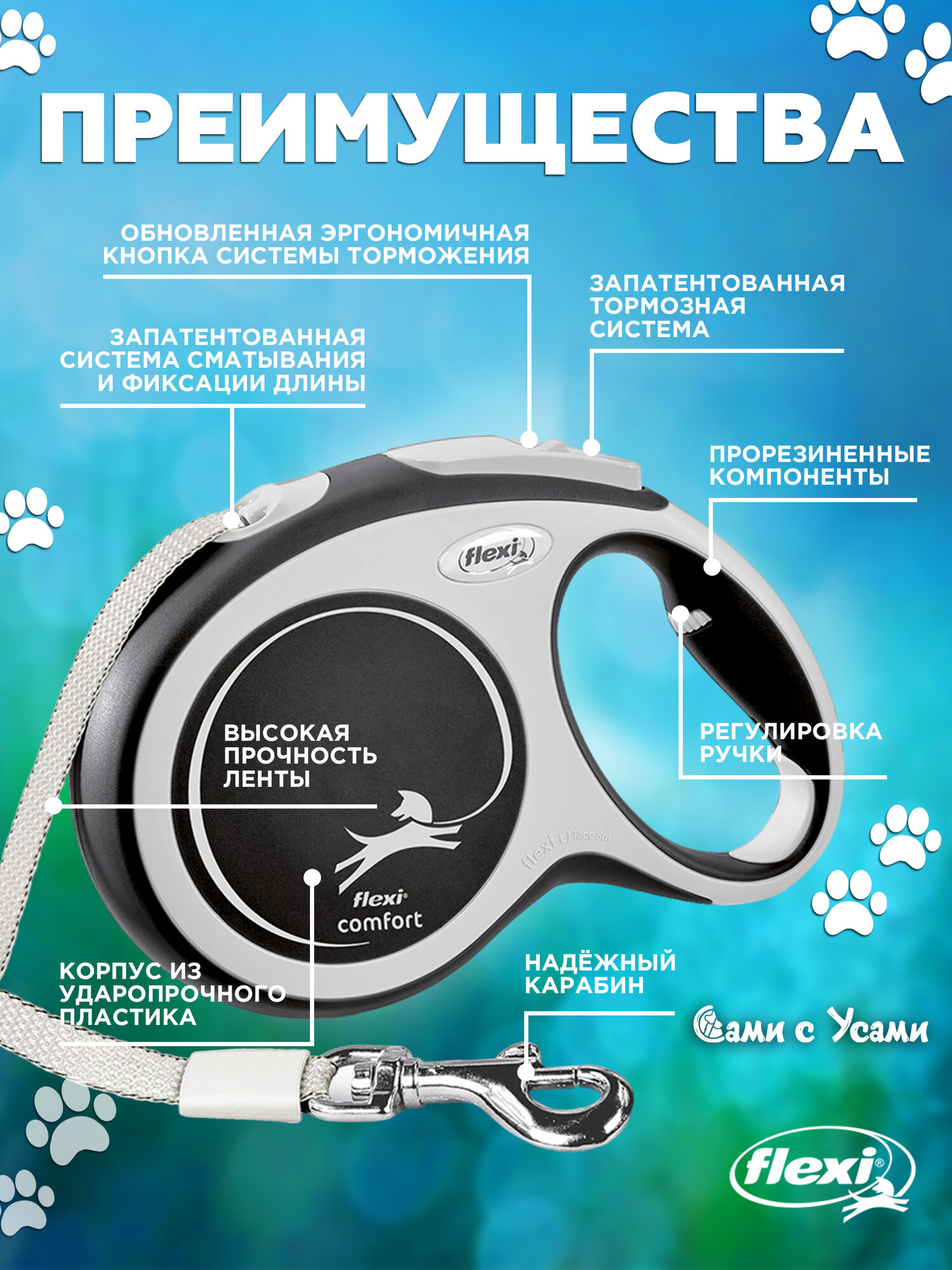 ПРЕИМУЩЕСТВА

ОБНОВЛЕННАЯ ЭРГОНОМИЧНАЯ КНОПКА СИСТЕМЫ ТОРМОЖЕНИЯ

ЗАПАТЕНТОВАННАЯ ТОРМОЗНАЯ СИСТЕМА

ЗАПАТЕНТОВАННАЯ СИСТЕМА СМАТЫВАНИЯ И ФИКСАЦИИ ДЛИНЫ

ПРОРЕЗИНЕННЫЕ КОМПОНЕНТЫ

flexi

ВЫСОКАЯ ПРОЧНОСТЬ ЛЕНТЫ

РЕГУЛИРОВКА РУЧКИ

flexi L Tape 8m

flexi comfort

КОРПУС ИЗ УДАРОПРОЧНОГО ПЛАСТИКА

НАДЁЖНЫЙ КАРАБИН

Сами с Усами

flexi