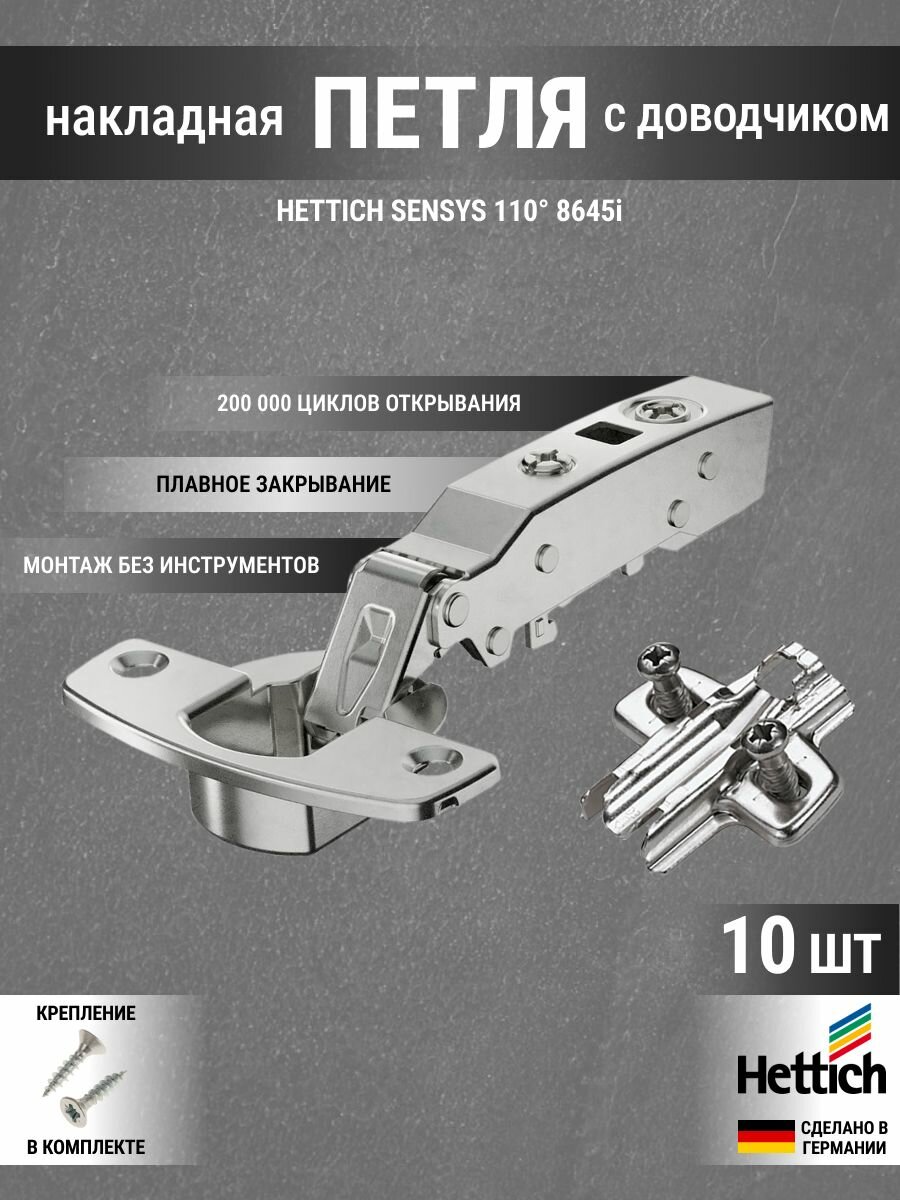 накладная ПЕТЛЯ с доводчиком

HETTICH SENSYS 110° 8645i

200 000 ЦИКЛОВ ОТКРЫВАНИЯ

ПЛАВНОЕ ЗАКРЫВАНИЕ

МОНТАЖ БЕЗ ИНСТРУМЕНТОВ

10 шт

КРЕПЛЕНИЕ

В КОМПЛЕКТЕ

Hettich

СДЕЛАНО В ГЕРМАНИИ