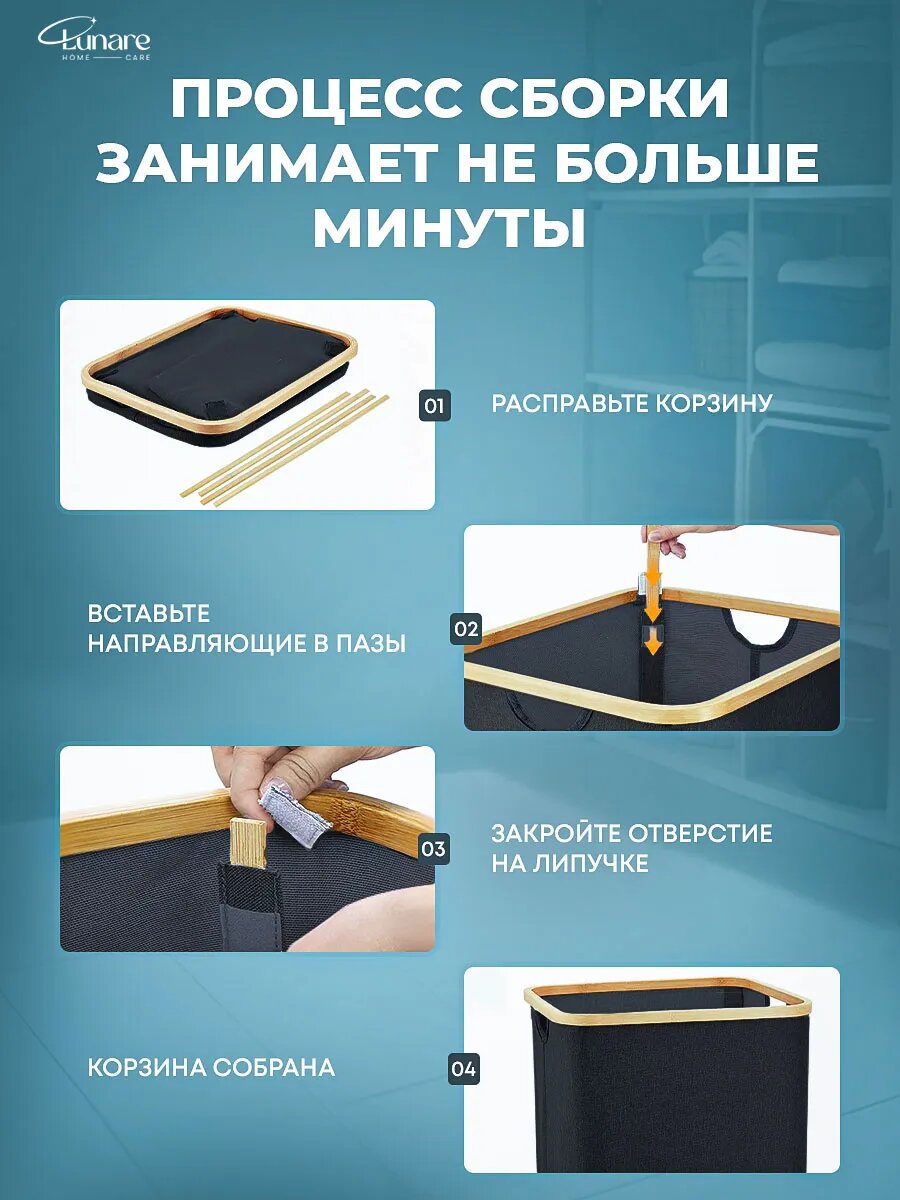 Lunare
HOME CARE

ПРОЦЕСС СБОРКИ ЗАНИМАЕТ НЕ БОЛЬШЕ МИНУТЫ

01

РАСПРАВЬТЕ КОРЗИНУ

ВСТАВЬТЕ НАПРАВЛЯЮЩИЕ В ПАЗЫ

02

03

ЗАКРОЙТЕ ОТВЕРСТИЕ НА ЛИПУЧКЕ

КОРЗИНА СОБРАНА

04