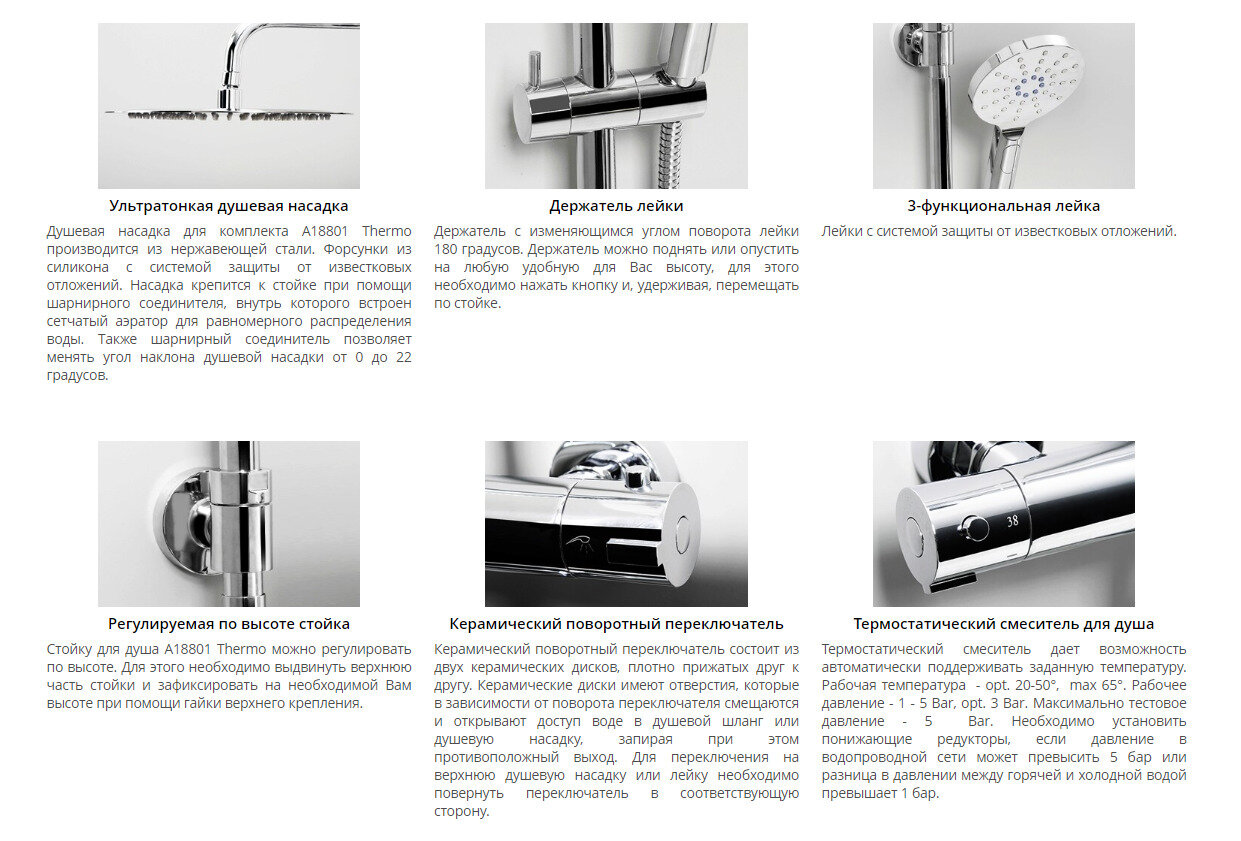 Ультратонкая душевая насадка

Душевая насадка для комплекта A18801 Thermo производится из нержавеющей стали. Форсунки из силикона с системой защиты от известковых отложений. Насадка крепится к стойке при помощи шарнирного соединителя, внутрь которого встроен сетчатый аэратор для равномерного распределения воды. Также шарнирный соединитель позволяет менять угол наклона душевой насадки от 0 до 22 градусов.

Держатель лейки

Держатель с изменяющимся углом поворота лейки 180 градусов. Держатель можно поднять или опустить на любую удобную для Вас высоту, для этого необходимо нажать кнопку и, удерживая, перемещать по стойке.

3-функциональная лейка

Лейки с системой защиты от известковых отложений.

Регулируемая по высоте стойка

Стойку для душа A18801 Thermo можно регулировать по высоте. Для этого необходимо выдвинуть верхнюю часть стойки и зафиксировать на необходимой Вам высоте при помощи гайки верхнего крепления.

Керамический поворотный переключатель

Керамический поворотный переключатель состоит из двух керамических дисков, плотно прижатых друг к другу. Керамические диски имеют отверстия, которые в зависимости от поворота переключателя смещаются и открывают доступ воде в душевой шланг или душевую насадку, запирая при этом противоположный выход. Для переключения на верхнюю душевую насадку или лейку необходимо повернуть переключатель в соответствующую сторону.

38

Термостатический смеситель для душа

Термостатический смеситель дает возможность автоматически поддерживать заданную температуру. Рабочая температура - opt. 20-50°, max 65°. Рабочее давление - 1 - 5 Bar, opt. 3 Bar. Максимально тестовое давление - 5 Bar. Необходимо установить понижающие редукторы, если давление в водопроводной сети может превысить 5 бар или разница в давлении между горячей и холодной водой превышает 1 бар.