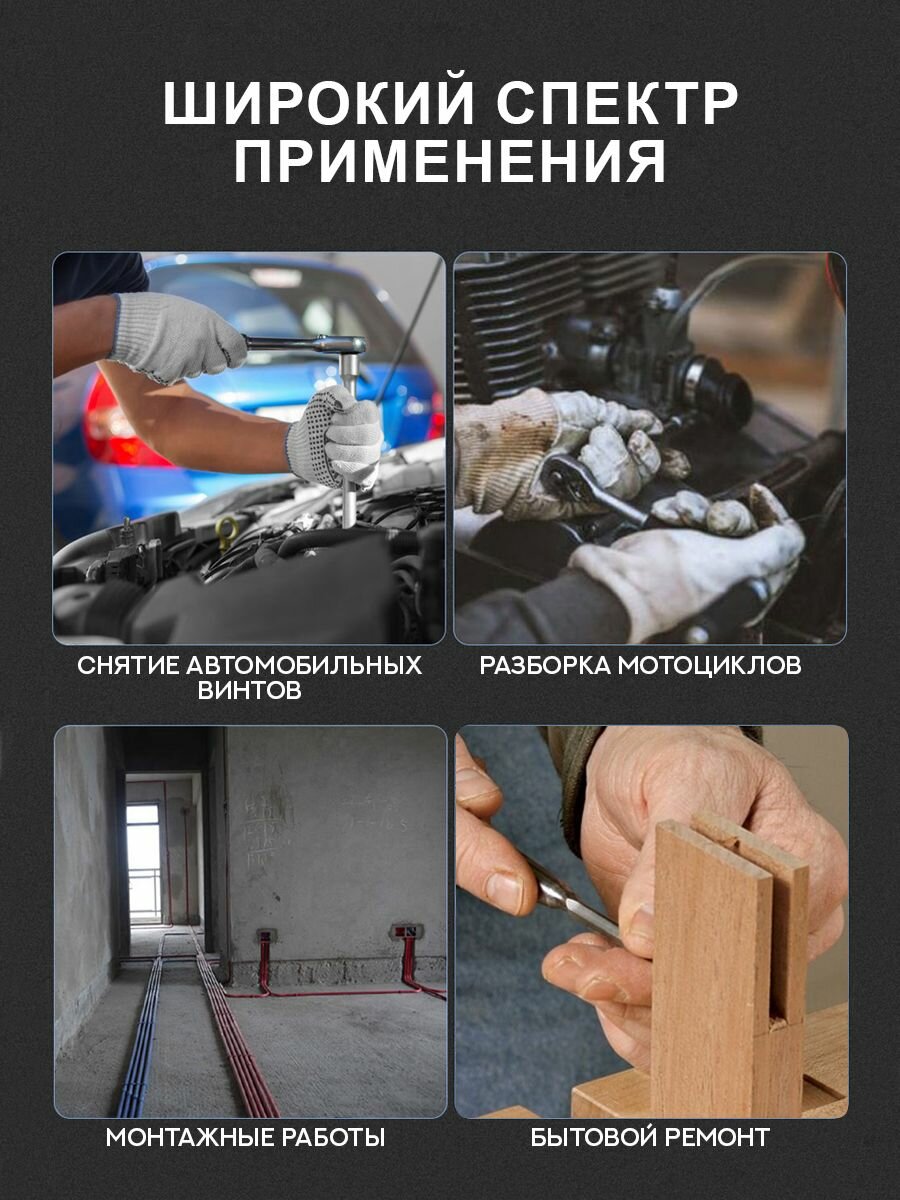 ШИРОКИЙ СПЕКТР ПРИМЕНЕНИЯ

СНЯТИЕ АВТОМОБИЛЬНЫХ ВИНТОВ

РАЗБОРКА МОТОЦИКЛОВ

МОНТАЖНЫЕ РАБОТЫ

БЫТОВОЙ РЕМОНТ