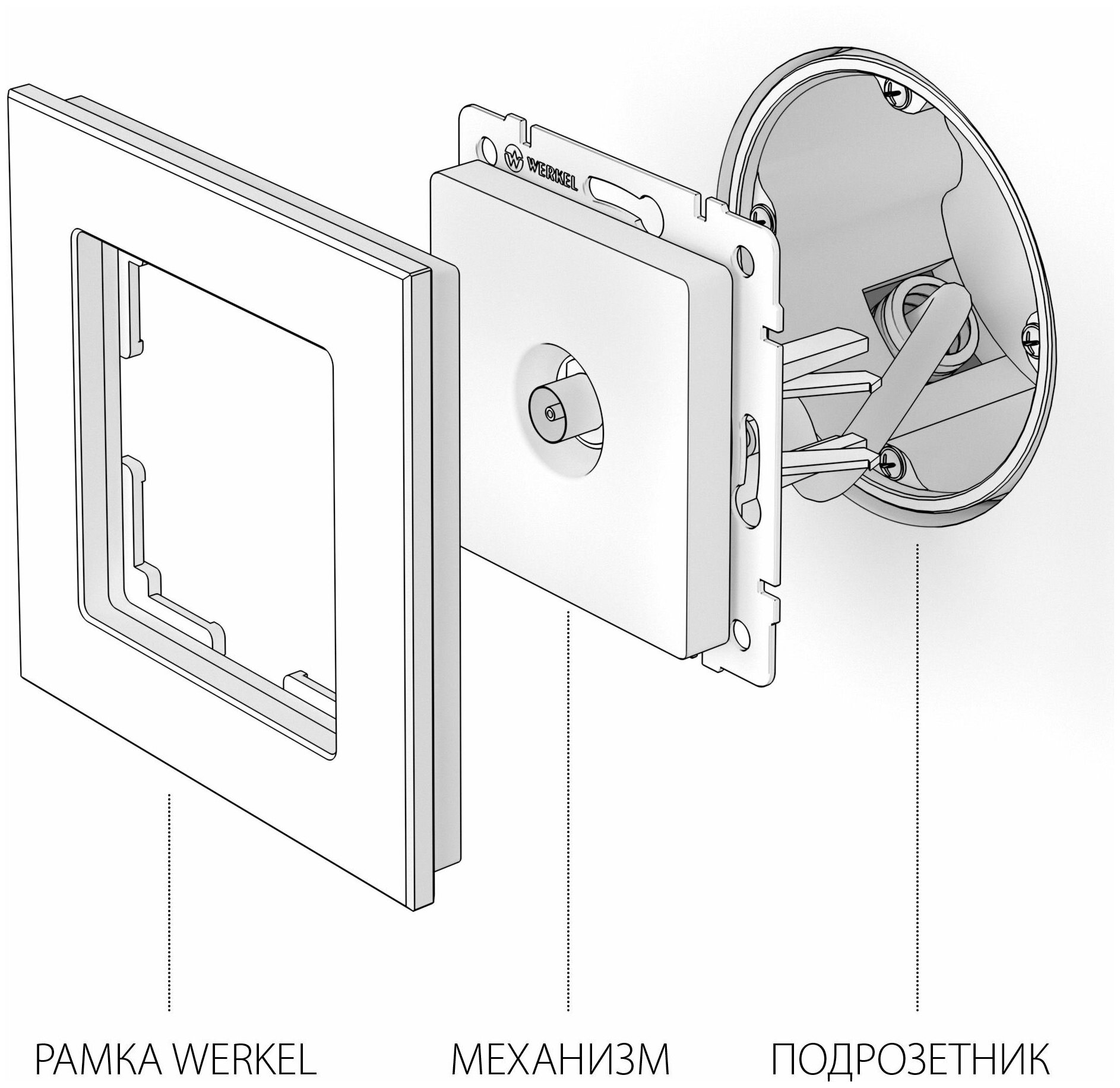 WERKEL

РАМКА WERKEL

МЕХАНИЗМ

ПОДРОЗЕТНИК